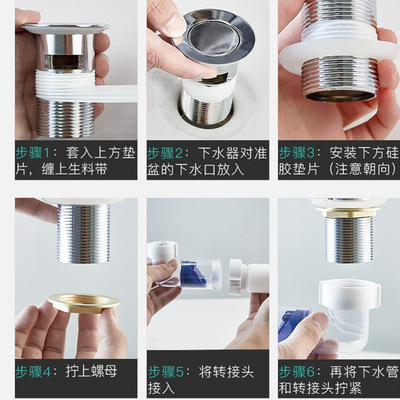 步骤1：套入上方垫片，缠上生料带

步骤2：下水器对准盆的下水口放入

步骤3：安装下方硅胶垫片（注意朝向）

步骤4：拧上螺母

步骤5：将转接头接入

步骤6：再将下水管和转接头拧紧