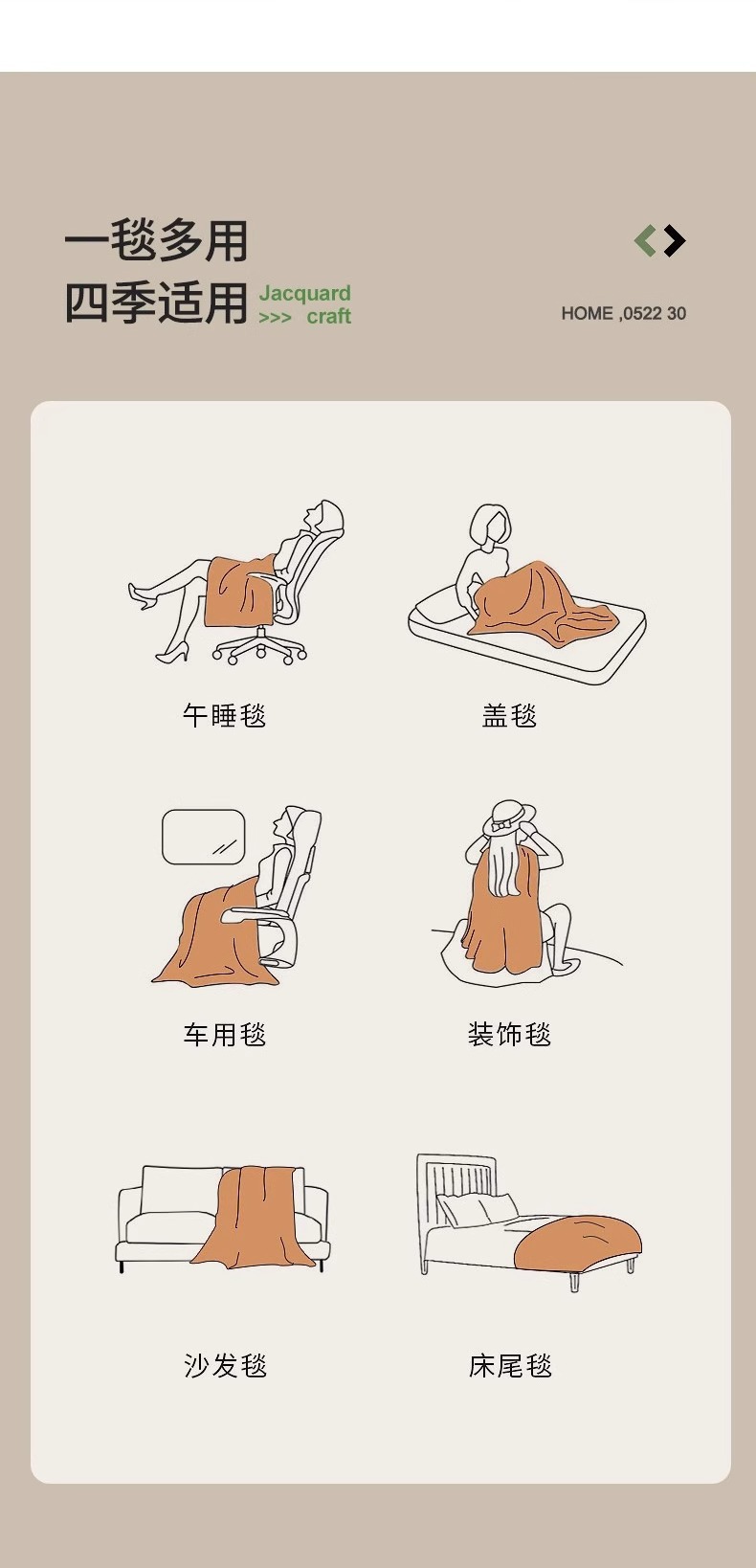 一毯多用
四季适用 Jacquard >>> craft

HOME ,0522 30

午睡毯

盖毯

车用毯

装饰毯

沙发毯

床尾毯