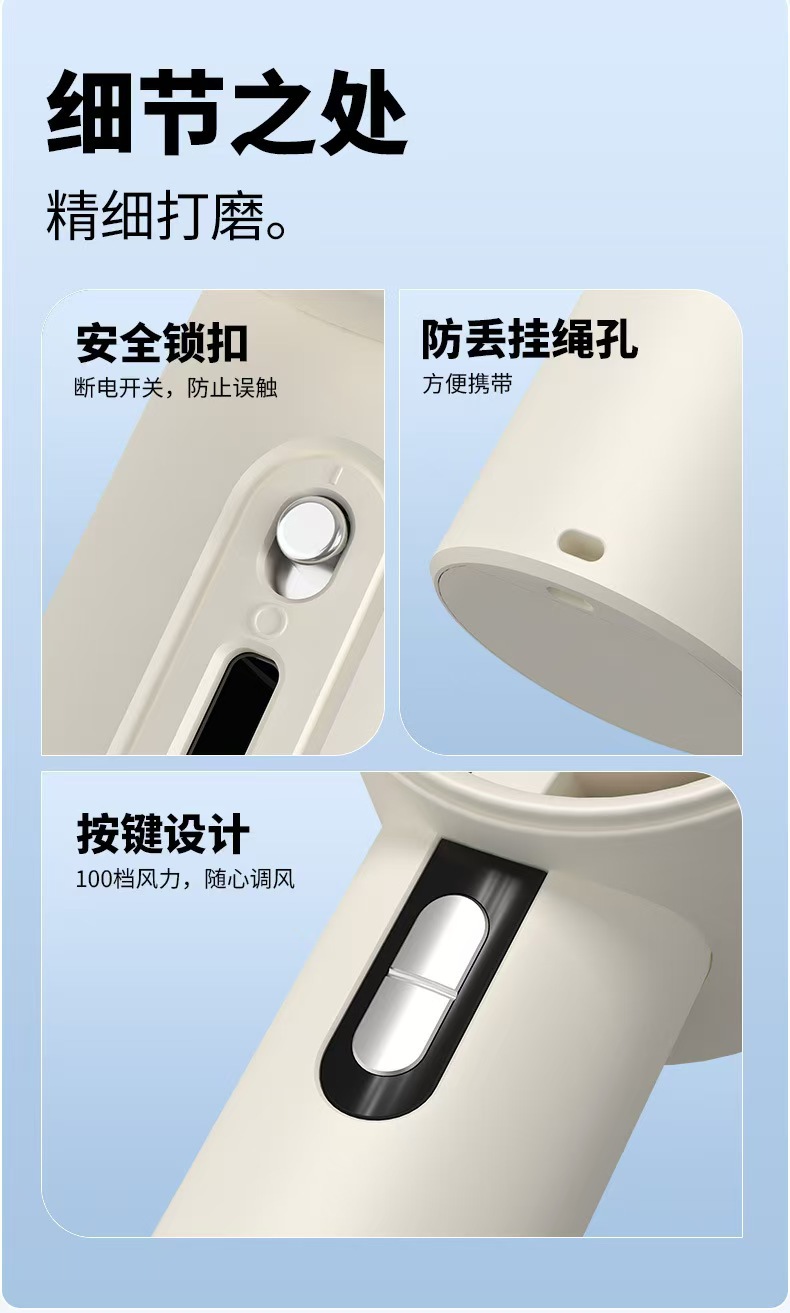 细节之处

精细打磨。

安全锁扣

断电开关，防止误触

防丢挂绳孔

方便携带

按键设计

100档风力，随心调风