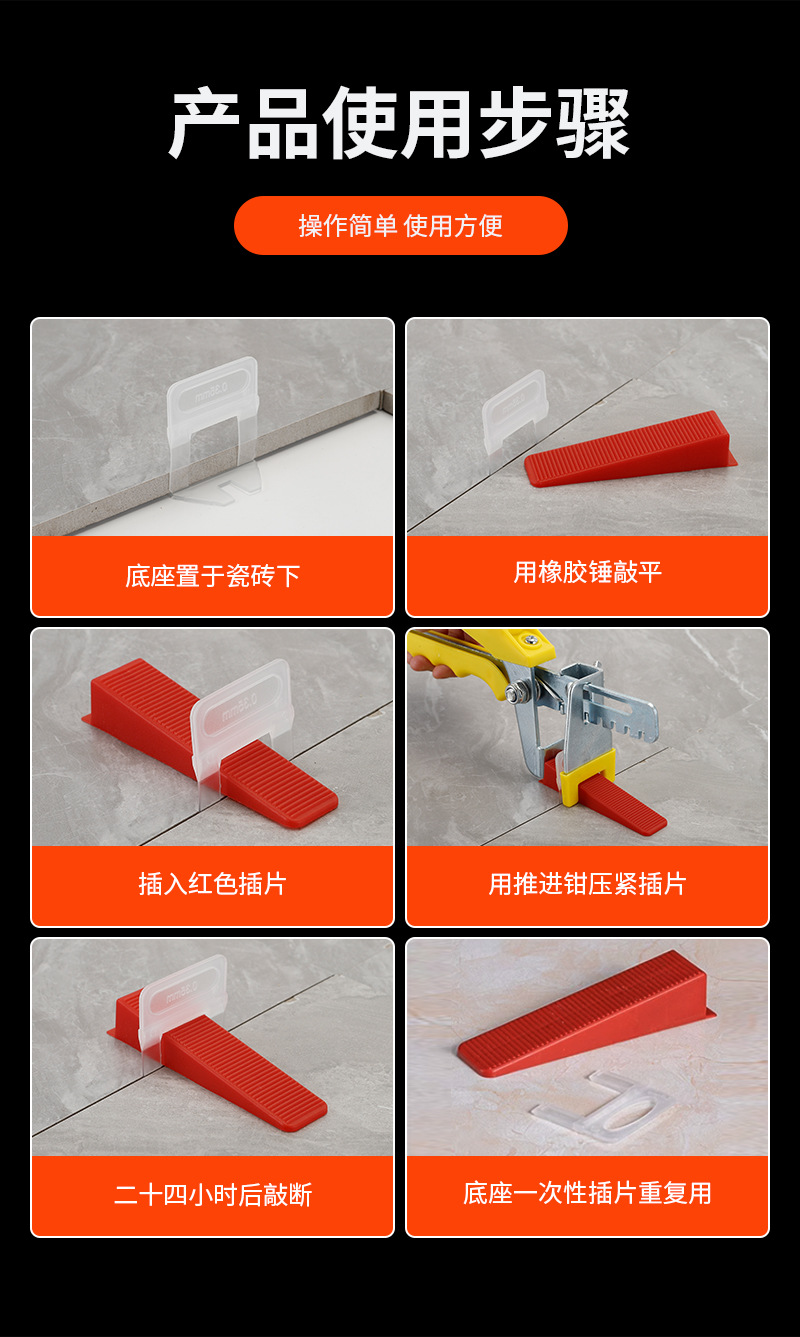 产品使用步骤

操作简单 使用方便

底座置于瓷砖下

用橡胶锤敲平

插入红色插片

用推进钳压紧插片

二十四小时后敲断

底座一次性插片重复用