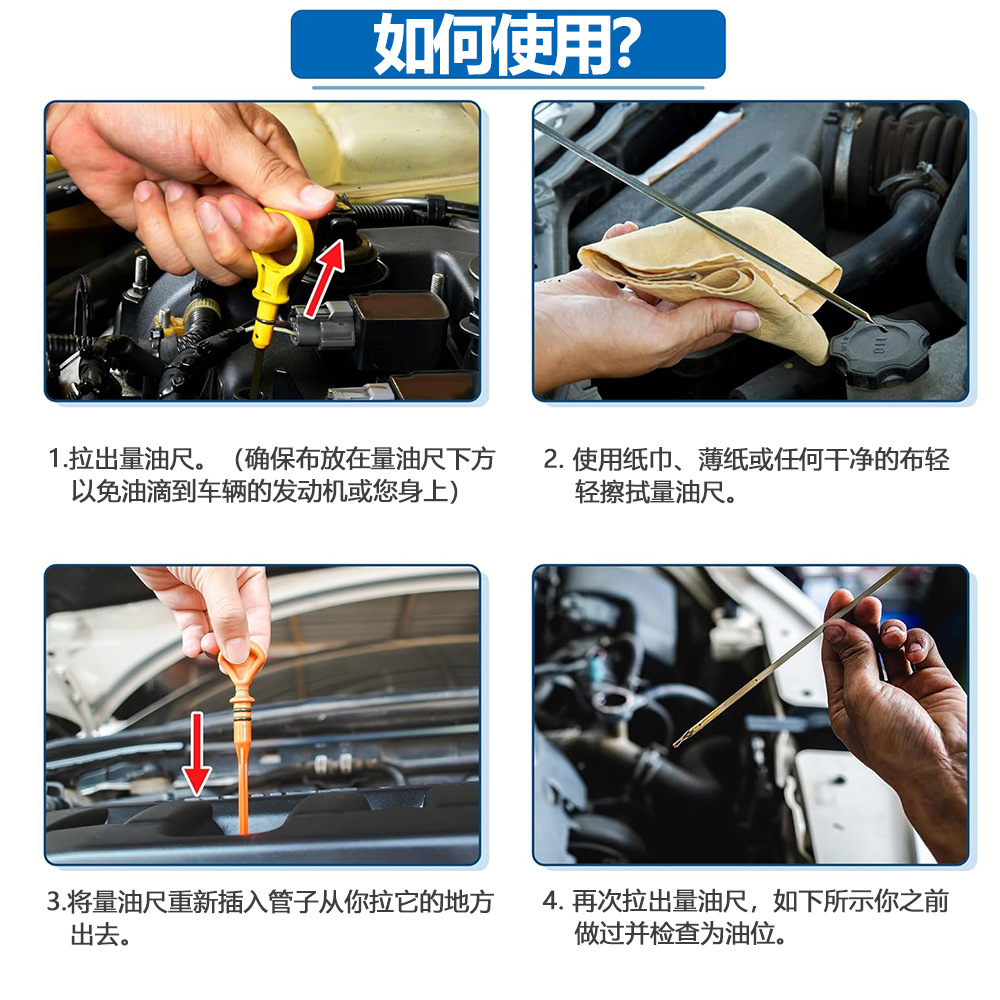 如何使用?

1.拉出量油尺。（确保布放在量油尺下方以免油滴到车辆的发动机或您身上）

2. 使用纸巾、薄纸或任何干净的布轻轻擦拭量油尺。

3.将量油尺重新插入管子从你拉它的地方出去。

4. 再次拉出量油尺，如下所示你之前做过并检查为油位。