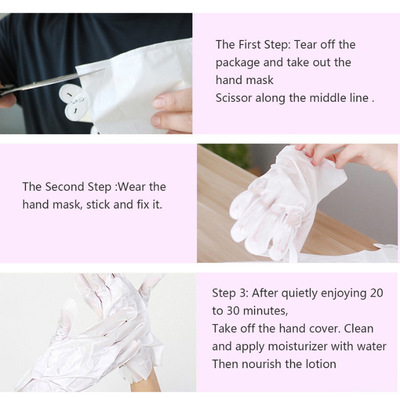 The First Step: Tear off the package and take out the hand mask
Scissor along the middle line .

The Second Step :Wear the hand mask, stick and fix it.

Step 3: After quietly enjoying 20 to 30 minutes,
Take off the hand cover. Clean and apply moisturizer with water
Then nourish the lotion