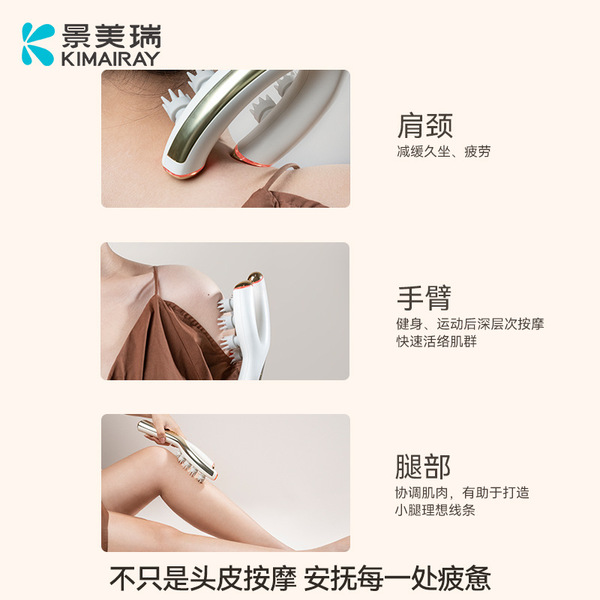 景美瑞
KIMAIRAY

肩颈
减缓久坐、疲劳

手臂
健身、运动后深层次按摩
快速活络肌群

腿部
协调肌肉，有助于打造
小腿理想线条

不只是头皮按摩 安抚每一处疲惫