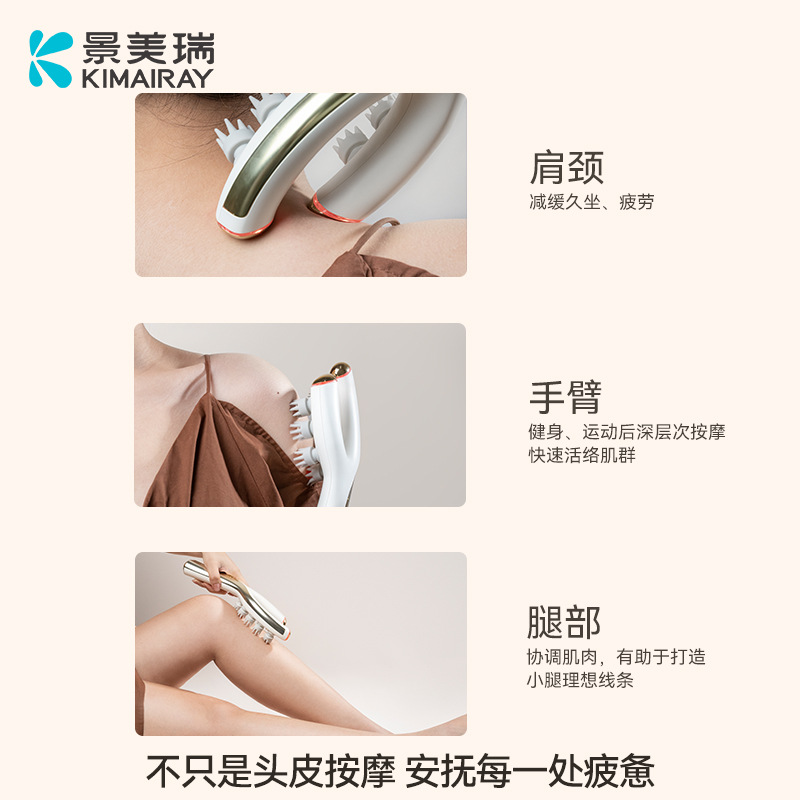 景美瑞
KIMAIRAY

肩颈
减缓久坐、疲劳

手臂
健身、运动后深层次按摩
快速活络肌群

腿部
协调肌肉，有助于打造
小腿理想线条

不只是头皮按摩 安抚每一处疲惫