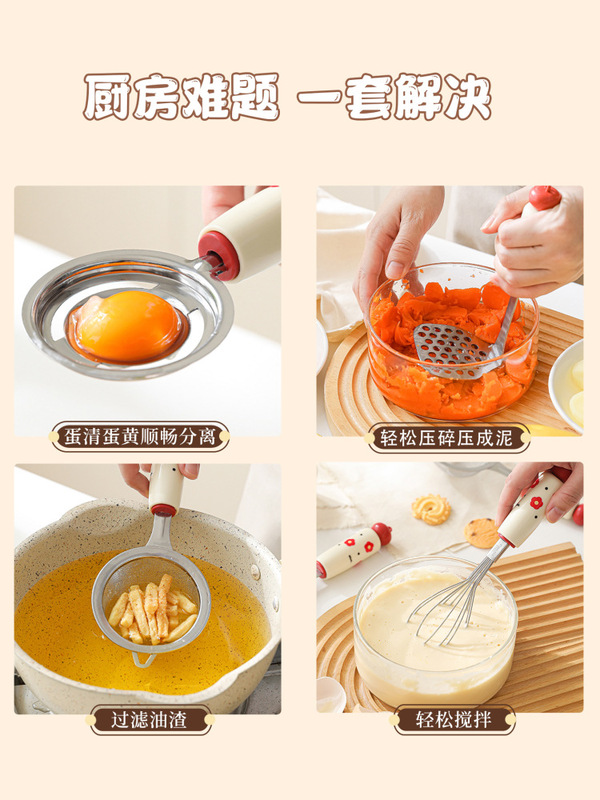 厨房难题 一套解决

蛋清蛋黄顺畅分离

轻松压碎压成泥

过滤油渣

轻松搅拌