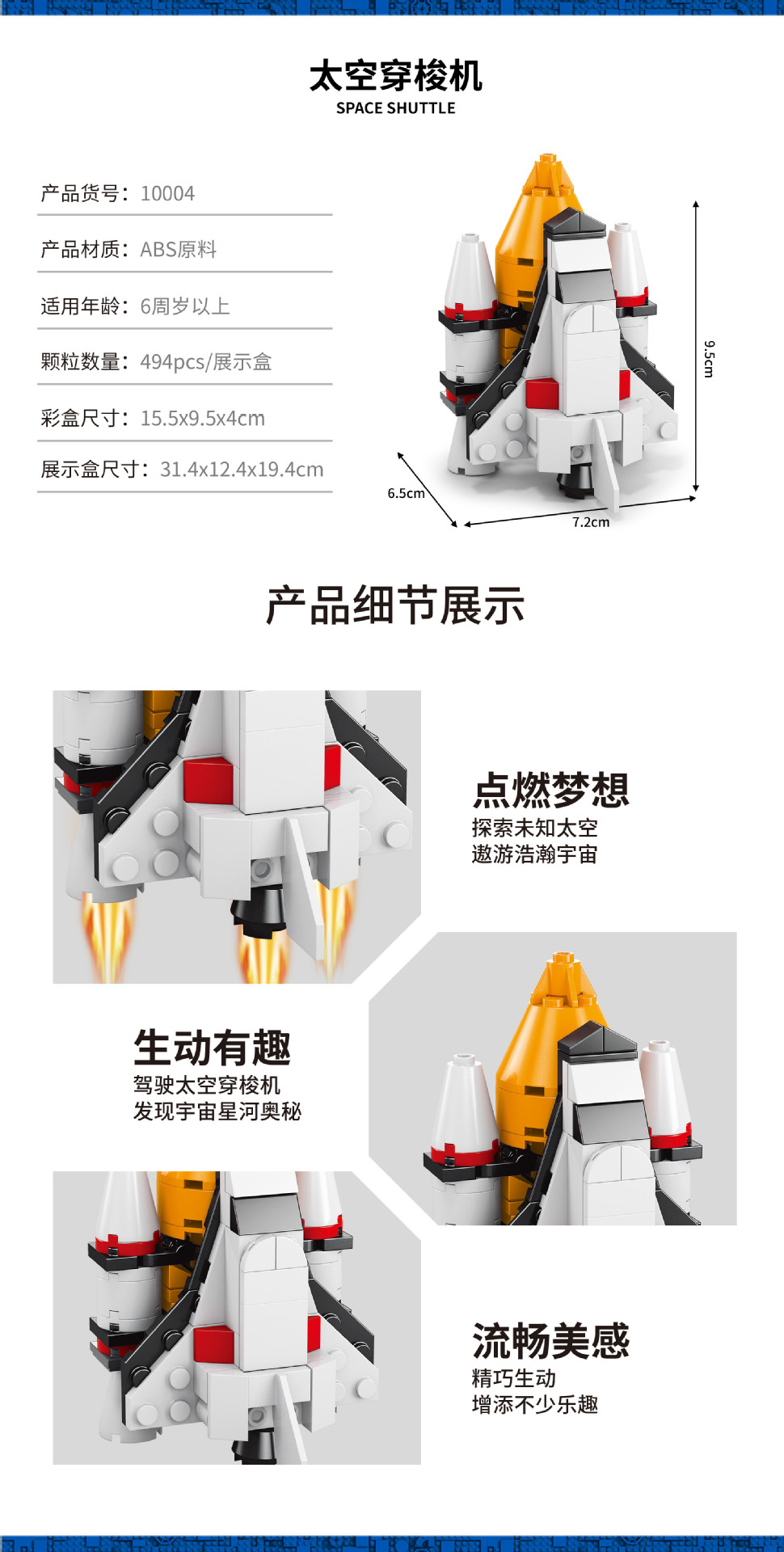 太空穿梭机
SPACE SHUTTLE

产品货号：10004

产品材质：ABS原料

适用年龄：6周岁以上

颗粒数量：494pcs/展示盒

彩盒尺寸：15.5x9.5x4cm

展示盒尺寸：31.4x12.4x19.4cm

9.5cm

6.5cm

7.2cm

产品细节展示

点燃梦想
探索未知太空
遨游浩瀚宇宙

生动有趣
驾驶太空穿梭机
发现宇宙星河奥秘

流畅美感
精巧生动
增添不少乐趣