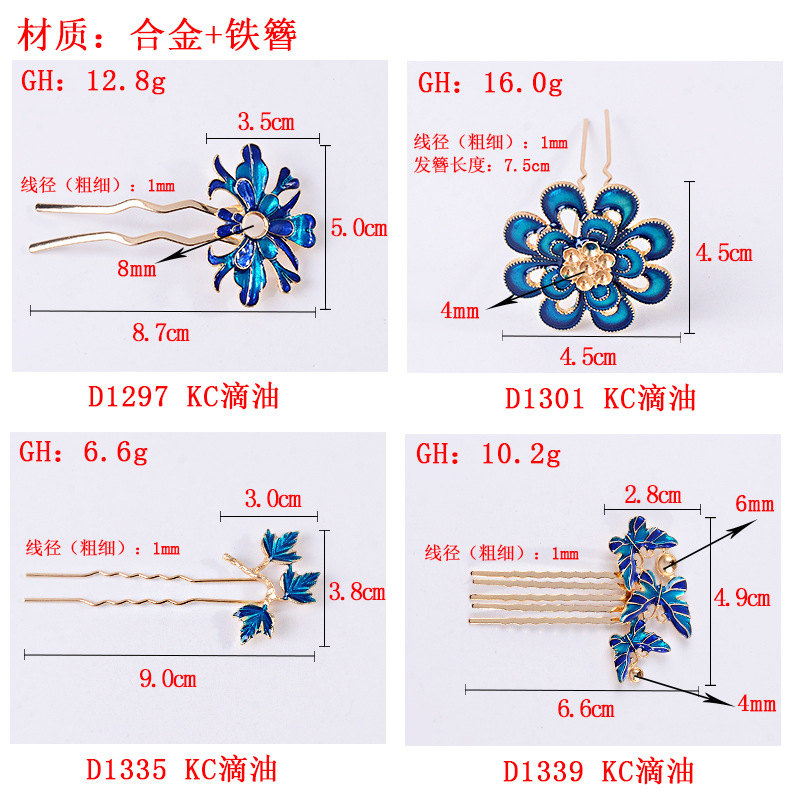 材质：合金+铁簪

GH：12.8g
3.5cm
线径（粗细）：1mm
5.0cm
8mm
8.7cm
D1297 KC滴油

GH：16.0g
线径（粗细）：1mm
发簪长度：7.5cm
4.5cm
4mm
4.5cm
D1301 KC滴油

GH：6.6g
3.0cm
线径（粗细）：1mm
3.8cm
9.0cm
D1335 KC滴油

GH：10.2g
2.8cm
6mm
线径（粗细）：1mm
4.9cm
6.6cm
4mm
D1339 KC滴油