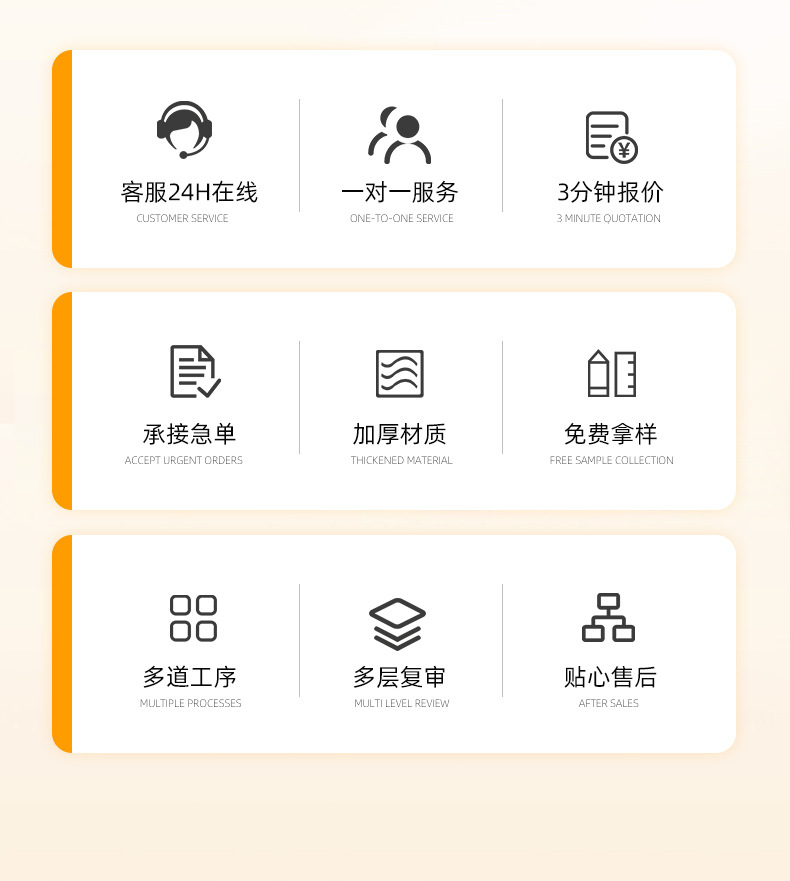 客服24H在线
CUSTOMER SERVICE

一对一服务
ONE-TO-ONE SERVICE

3分钟报价
3 MINUTE QUOTATION

承接急单
ACCEPT URGENT ORDERS

加厚材质
THICKENED MATERIAL

免费拿样
FREE SAMPLE COLLECTION

多道工序
MULTIPLE PROCESSES

多层复审
MULTI LEVEL REVIEW

贴心售后
AFTER SALES