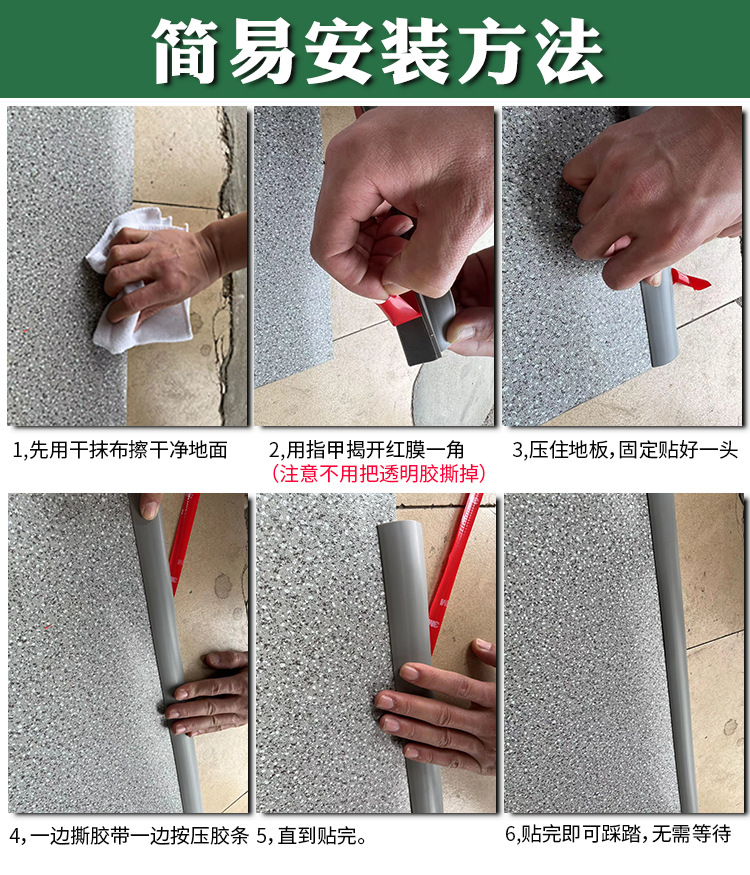 简易安装方法

1,先用干抹布擦干净地面

2,用指甲揭开红膜一角
(注意不用把透明胶撕掉)

3,压住地板,固定贴好一头

4,一边撕胶带一边按压胶条

5,直到贴完。

6,贴完即可踩踏,无需等待