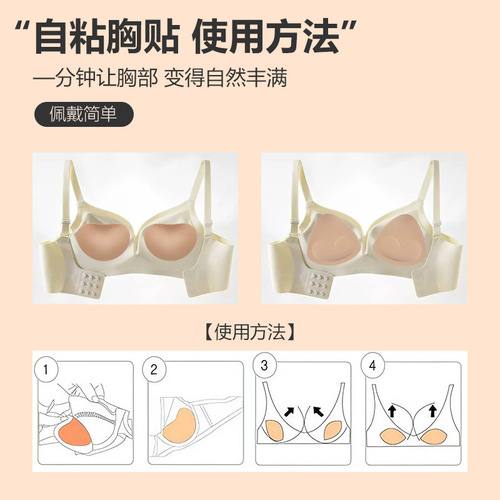 “自粘胸贴 使用方法”

一分钟让胸部 变得自然丰满

佩戴简单

【使用方法】

1

2

3

4