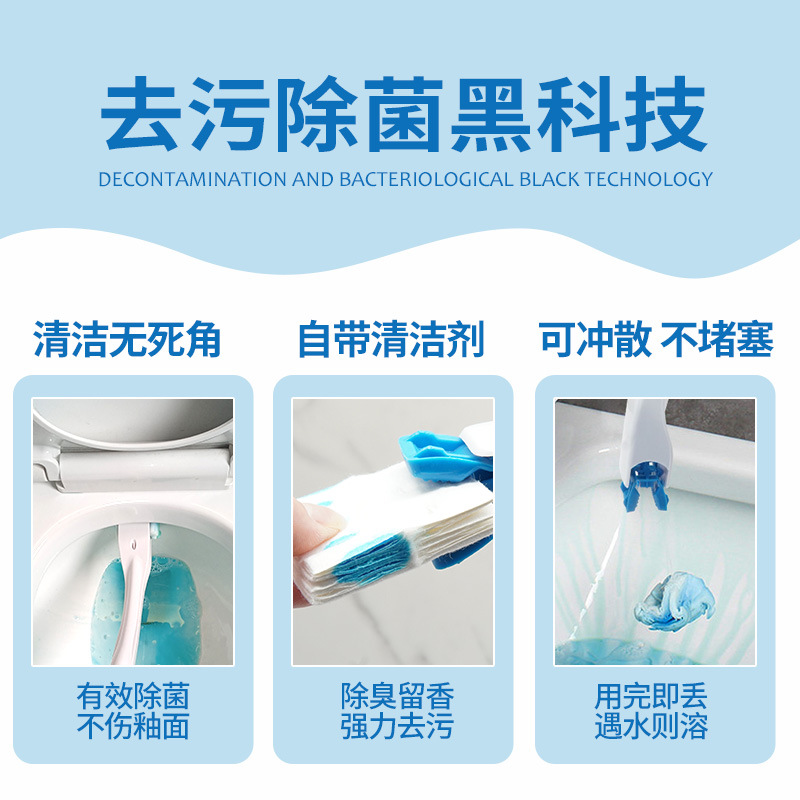 去污除菌黑科技

DECONTAMINATION AND BACTERIOLOGICAL BLACK TECHNOLOGY

清洁无死角

有效除菌
不伤釉面

自带清洁剂

除臭留香
强力去污

可冲散 不堵塞

用完即丢
遇水则溶