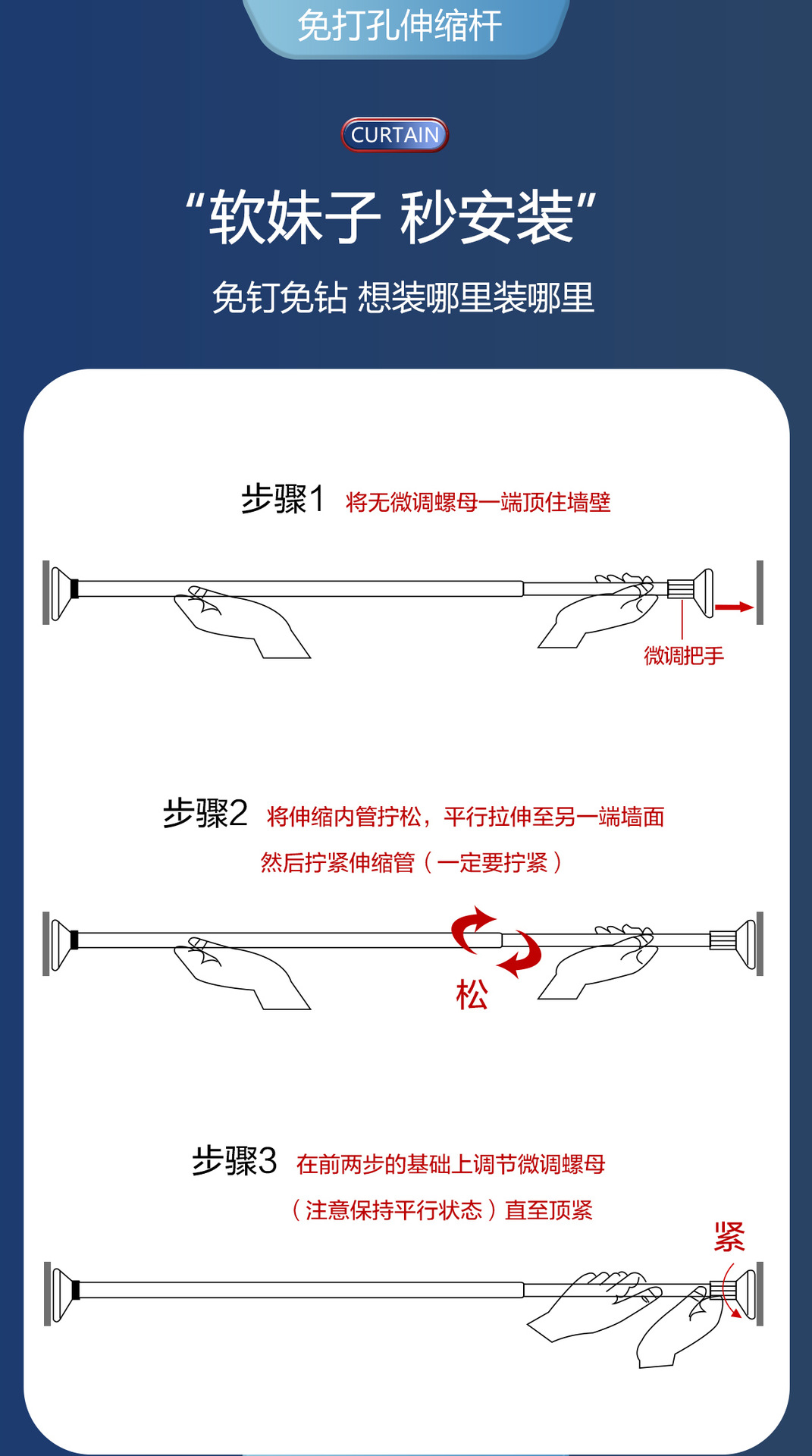 免打孔伸缩杆

CURTAIN

“软妹子 秒安装”

免钉免钻 想装哪里装哪里

步骤1 将无微调螺母一端顶住墙壁

微调把手

步骤2 将伸缩内管拧松，平行拉伸至另一端墙面
然后拧紧伸缩管（一定要拧紧）

松

步骤3 在前两步的基础上调节微调螺母
（注意保持平行状态）直至顶紧

紧