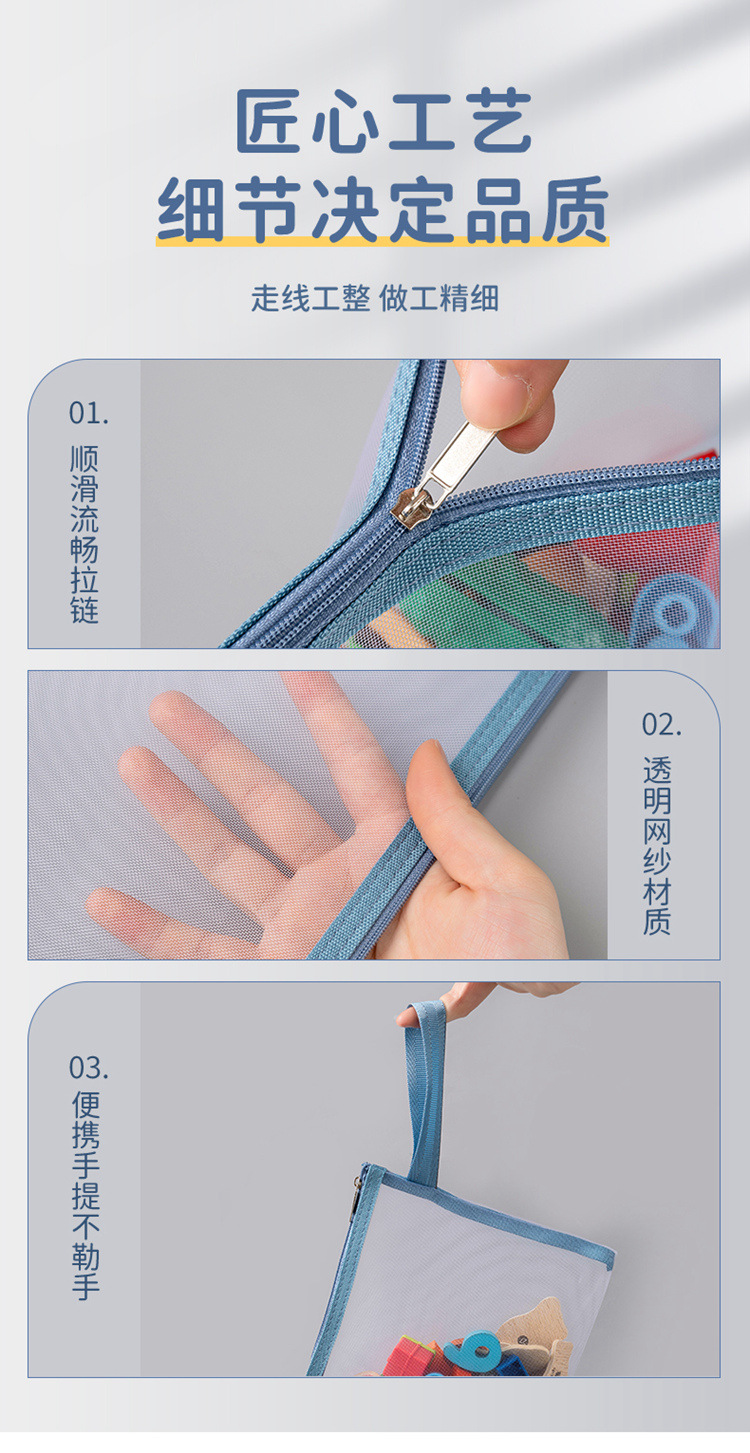 匠心工艺
细节决定品质

走线工整 做工精细

01.
顺滑流畅拉链

02.
透明网纱材质

03.
便携手提不勒手