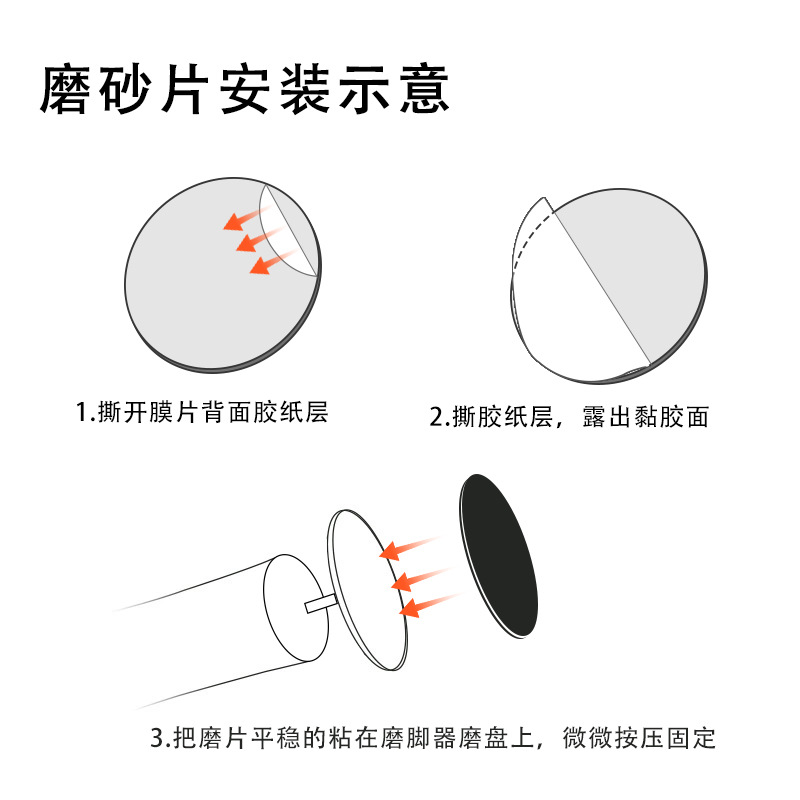 磨砂片安装示意

1.撕开膜片背面胶纸层

2.撕胶纸层，露出黏胶面

3.把磨片平稳的粘在磨脚器磨盘上，微微按压固定