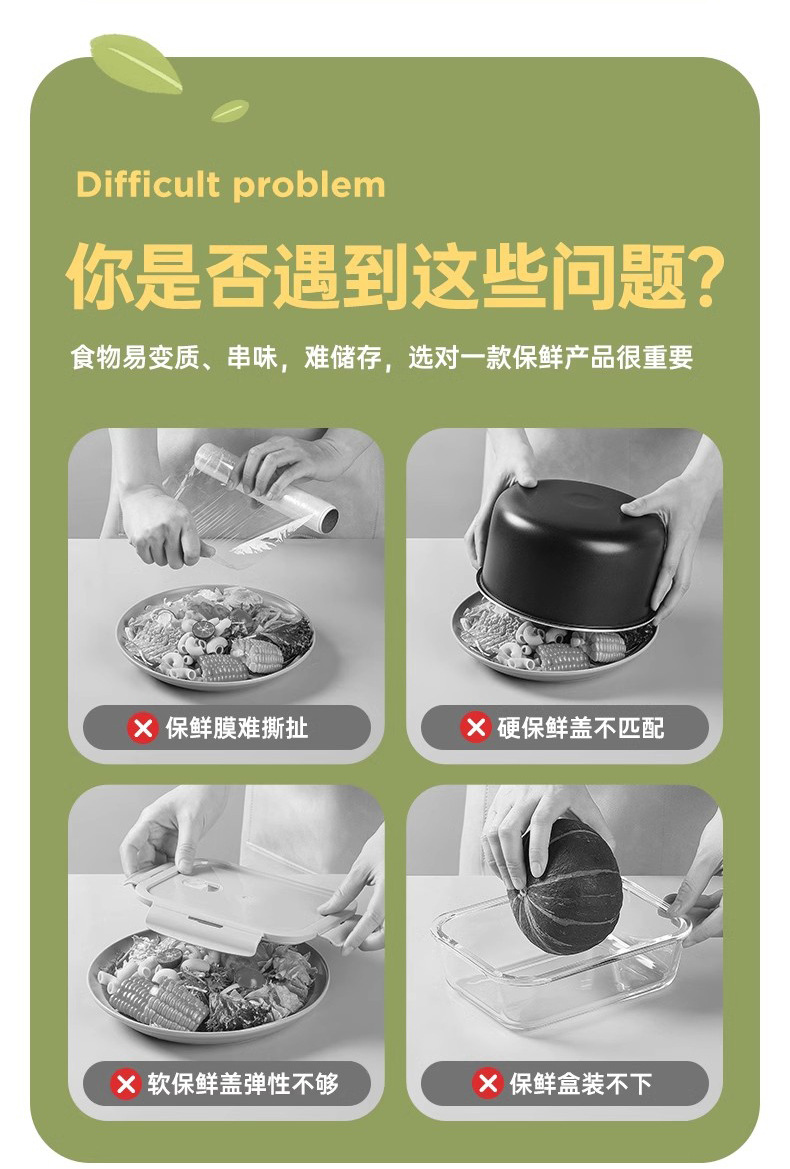 Difficult problem

你是否遇到这些问题?

食物易变质、串味，难储存，选对一款保鲜产品很重要

保鲜膜难撕扯

硬保鲜盖不匹配

软保鲜盖弹性不够

保鲜盒装不下