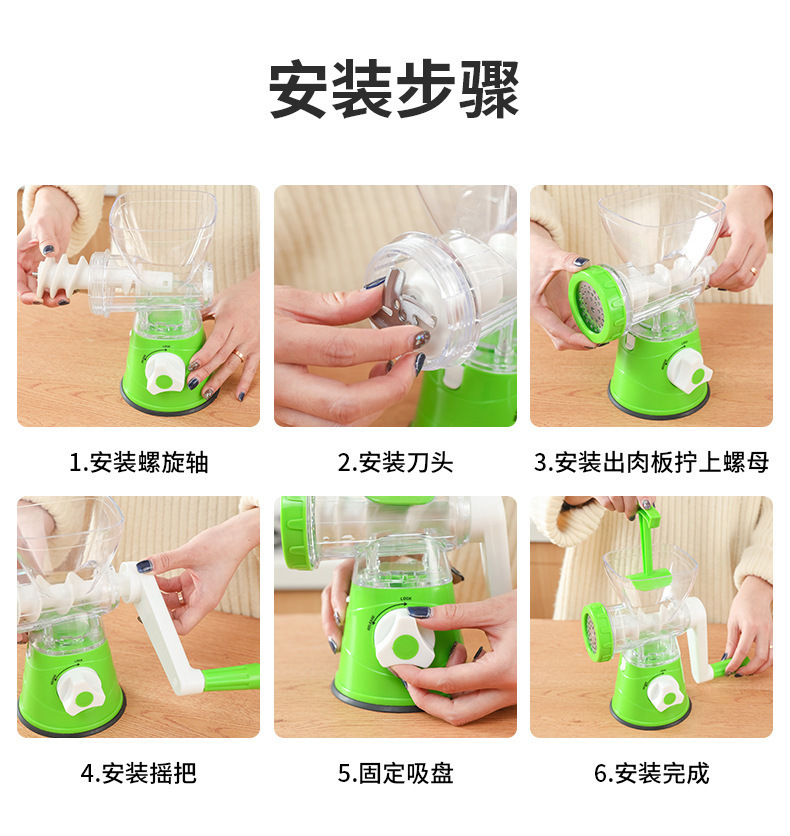 安装步骤

1.安装螺旋轴

2.安装刀头

3.安装出肉板拧上螺母

4.安装摇把

5.固定吸盘

6.安装完成