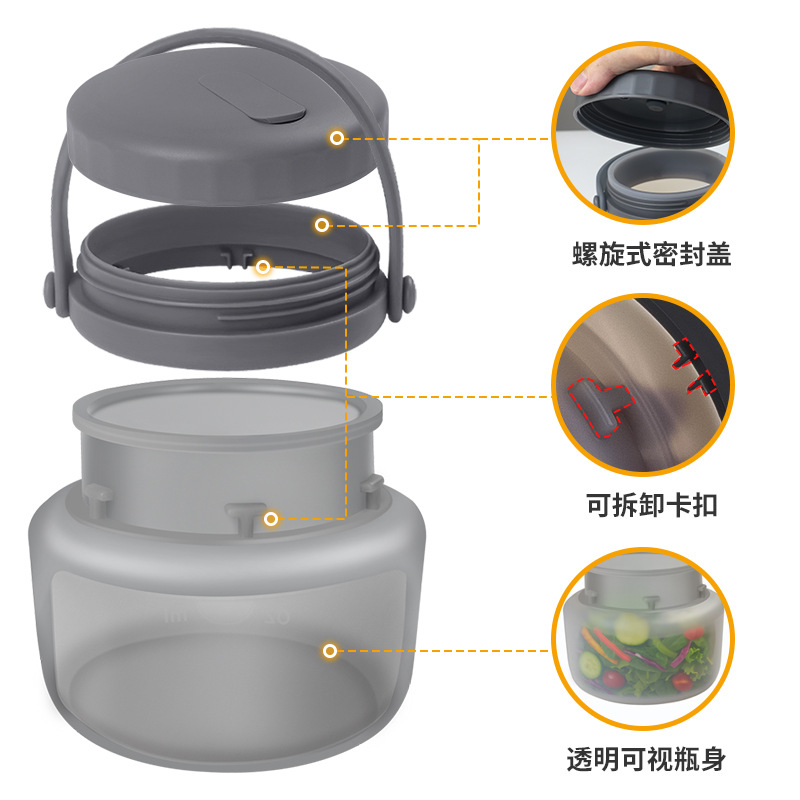 螺旋式密封盖

可拆卸卡扣

透明可视瓶身