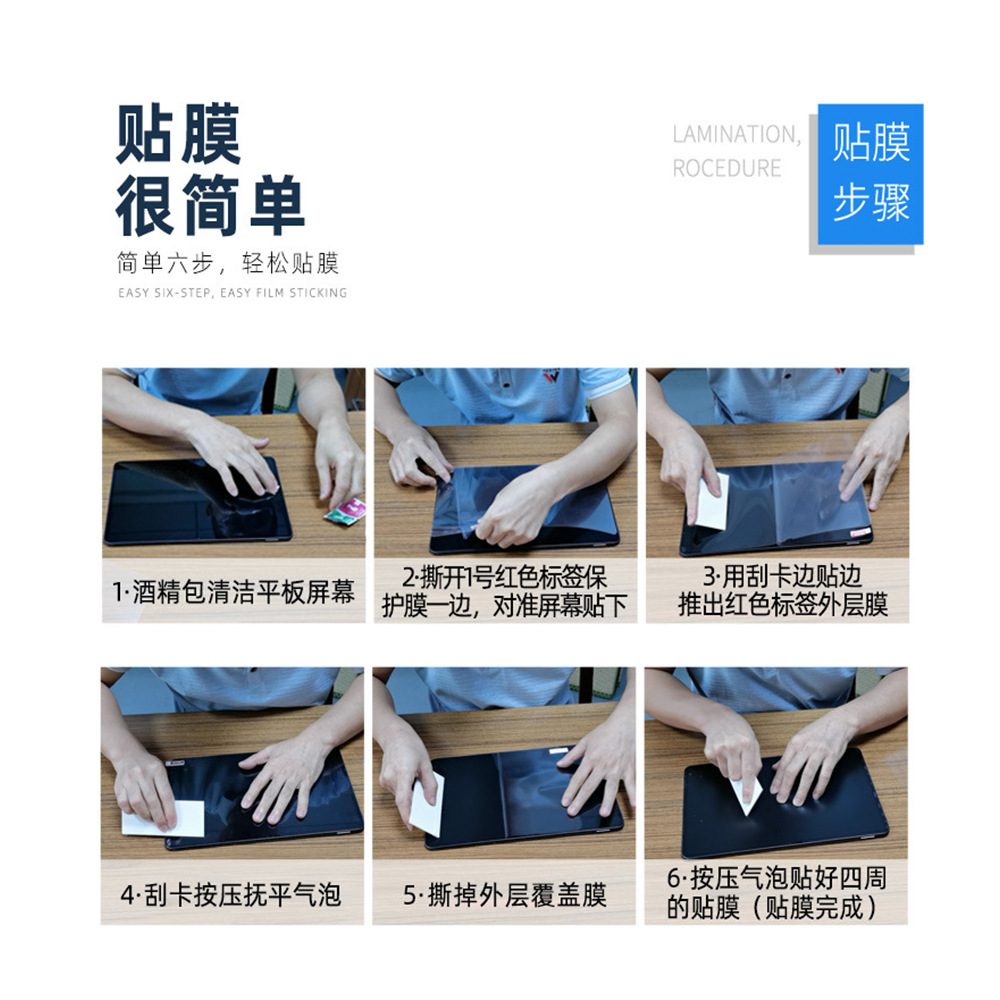 贴膜
很简单

简单六步，轻松贴膜
EASY SIX-STEP, EASY FILM STICKING

LAMINATION, ROCEDURE

贴膜
步骤

1·酒精包清洁平板屏幕

2·撕开1号红色标签保护膜一边，对准屏幕贴下

3·用刮卡边贴边推出红色标签外层膜

4·刮卡按压抚平气泡

5·撕掉外层覆盖膜

6·按压气泡贴好四周的贴膜（贴膜完成）