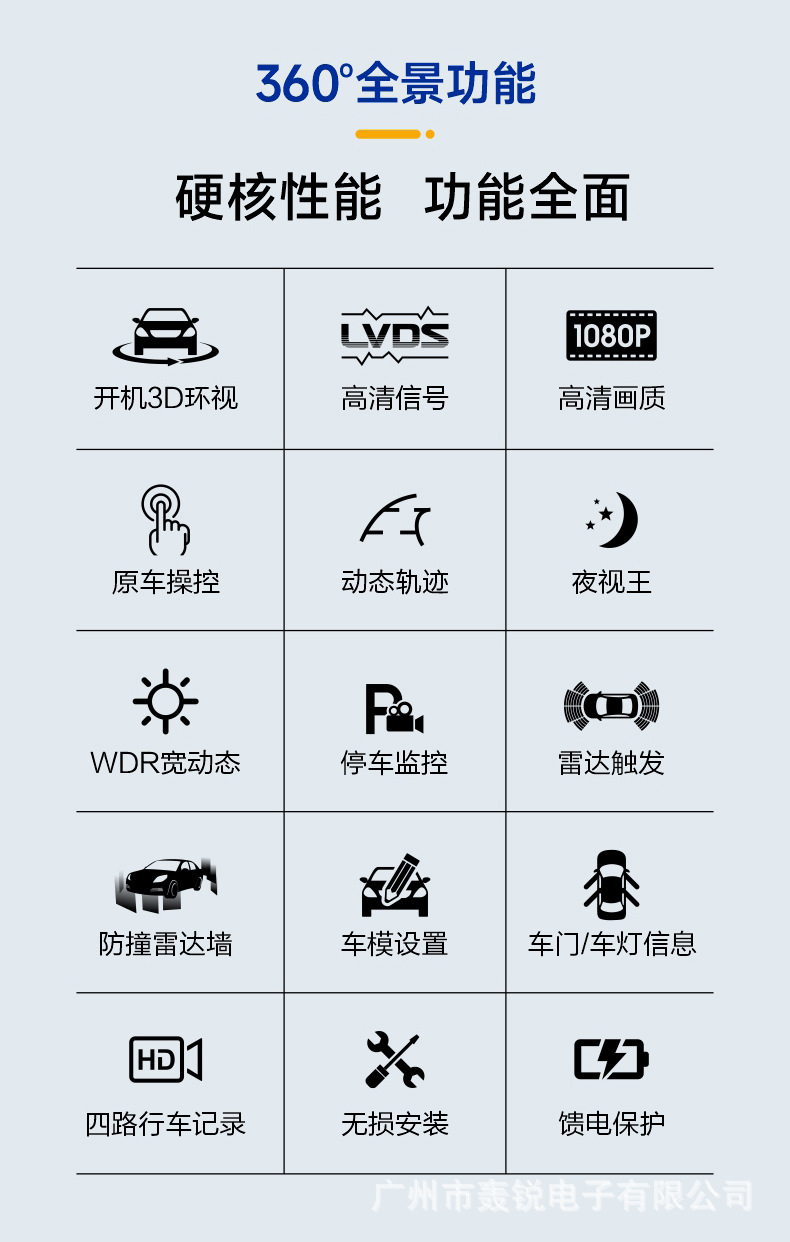 360°全景功能

硬核性能 功能全面

LVDS
1080P

开机3D环视
高清信号
高清画质

原车操控
动态轨迹
夜视王

WDR宽动态
停车监控
雷达触发

防撞雷达墙
车模设置
车门/车灯信息

HD
四路行车记录
无损安装
馈电保护

广州市轰锐电子有限公司