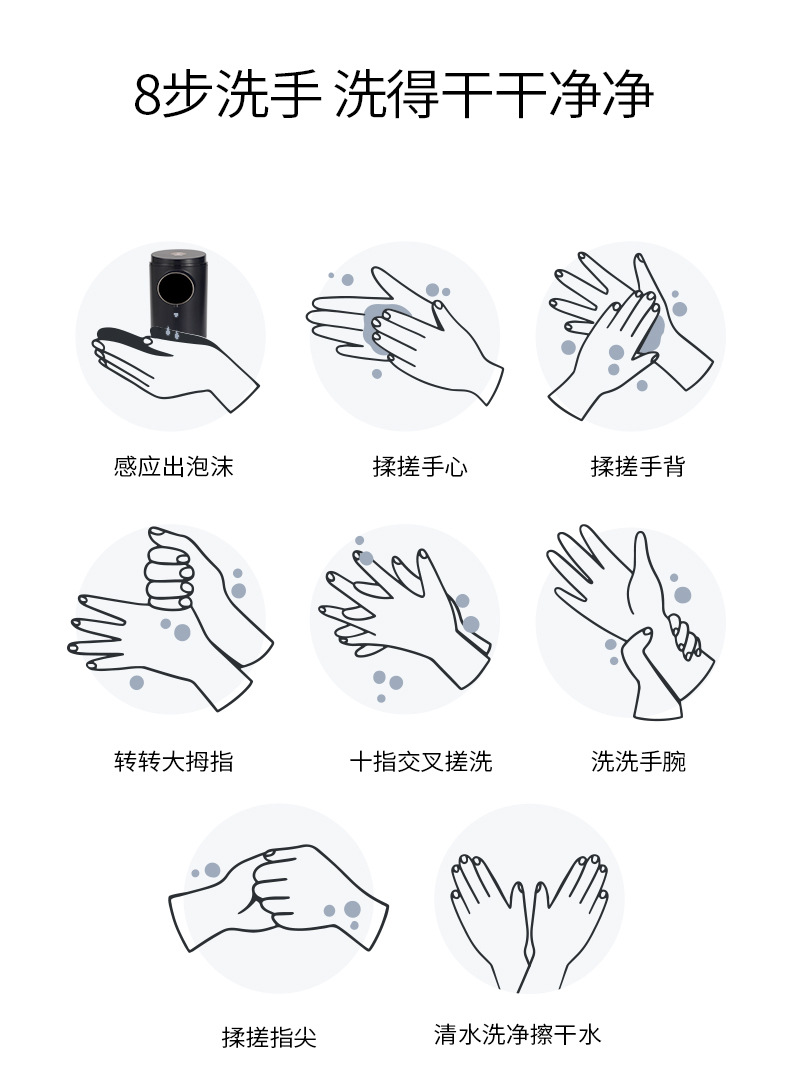 8步洗手 洗得干干净净

感应出泡沫

揉搓手心

揉搓手背

转转大拇指

十指交叉搓洗

洗洗手腕

揉搓指尖

清水洗净擦干水