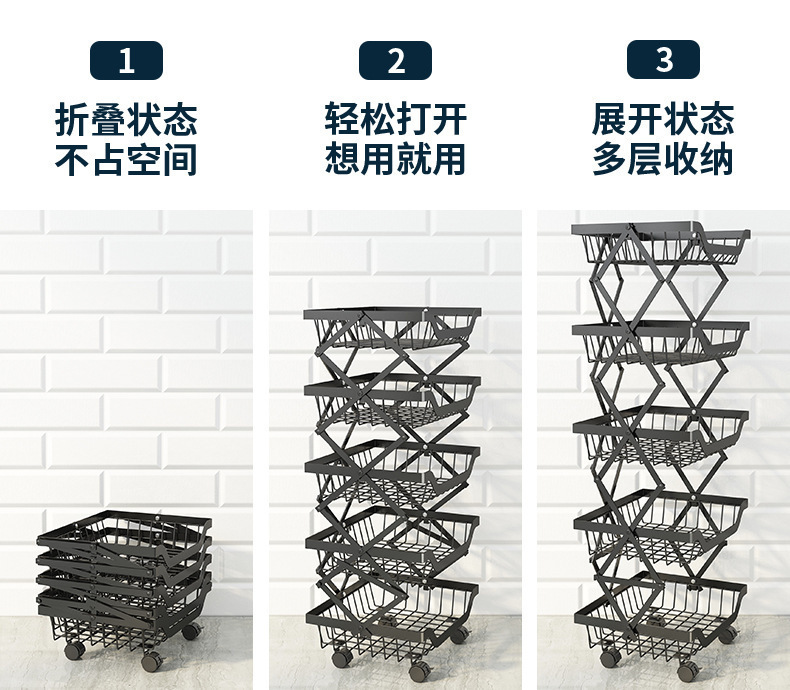 1
折叠状态
不占空间

2
轻松打开
想用就用

3
展开状态
多层收纳