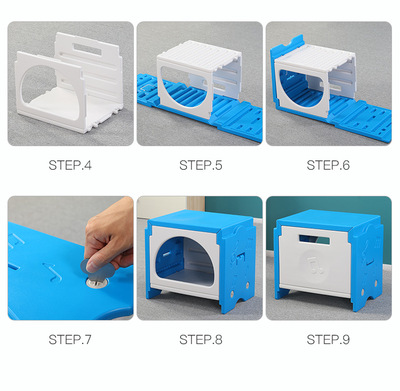 STEP.4

STEP.5

STEP.6

STEP.7

STEP.8

STEP.9