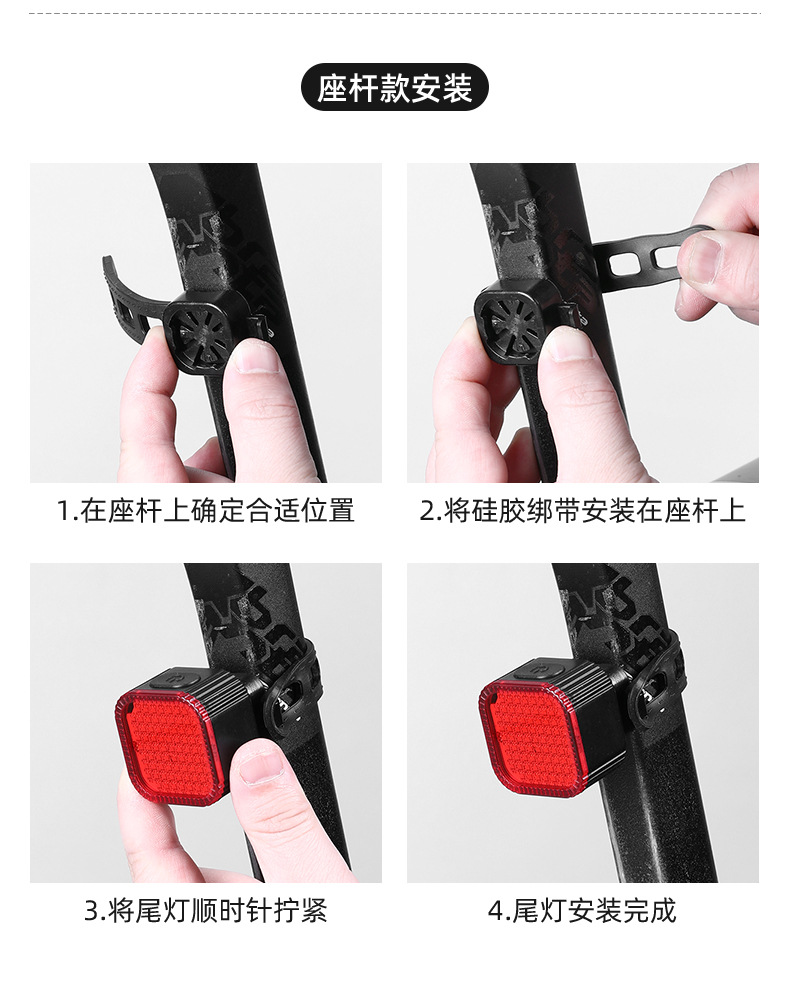 座杆款安装

1.在座杆上确定合适位置

2.将硅胶绑带安装在座杆上

3.将尾灯顺时针拧紧

4.尾灯安装完成