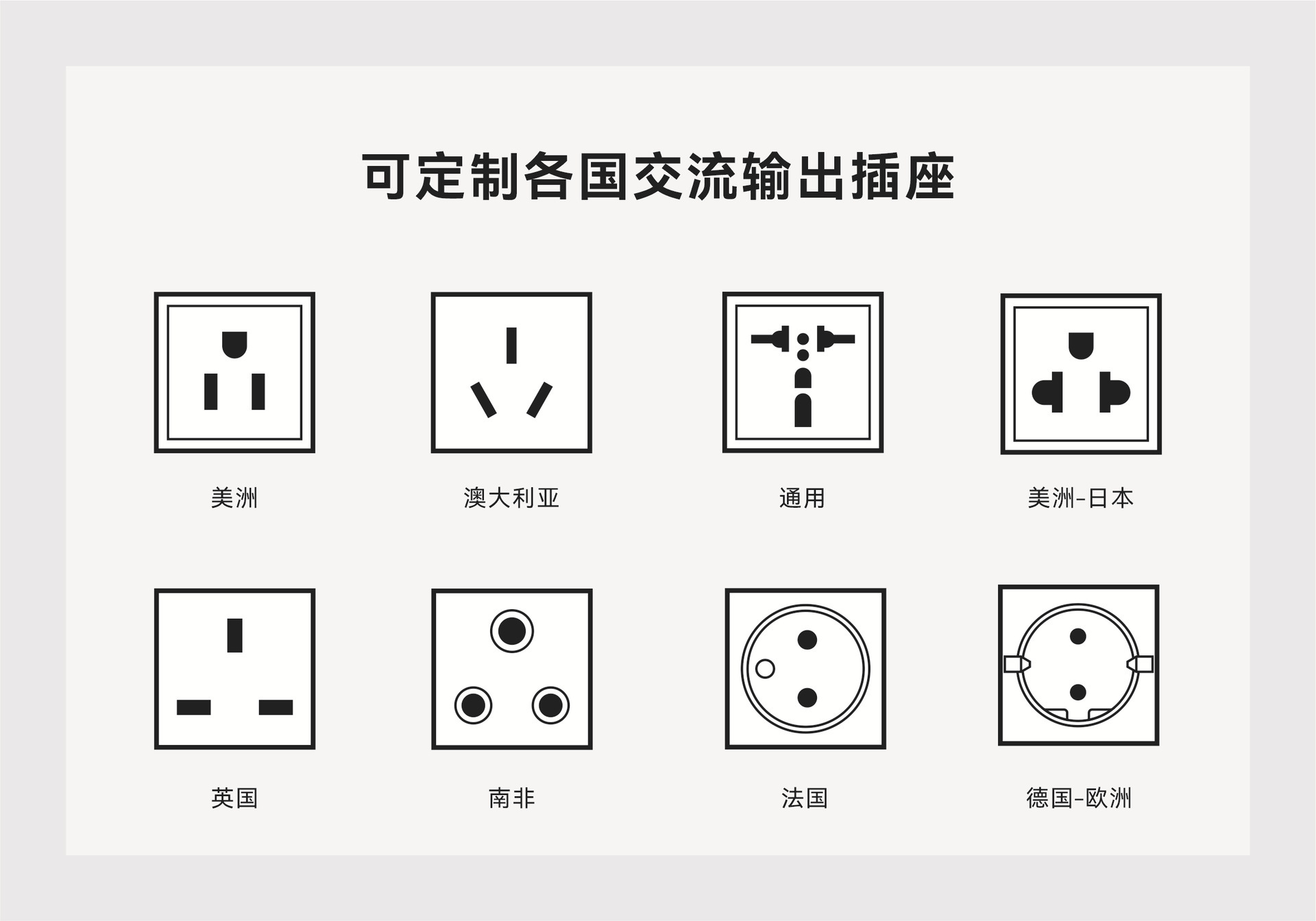 可定制各国交流输出插座

美洲

澳大利亚

通用

美洲-日本

英国

南非

法国

德国-欧洲