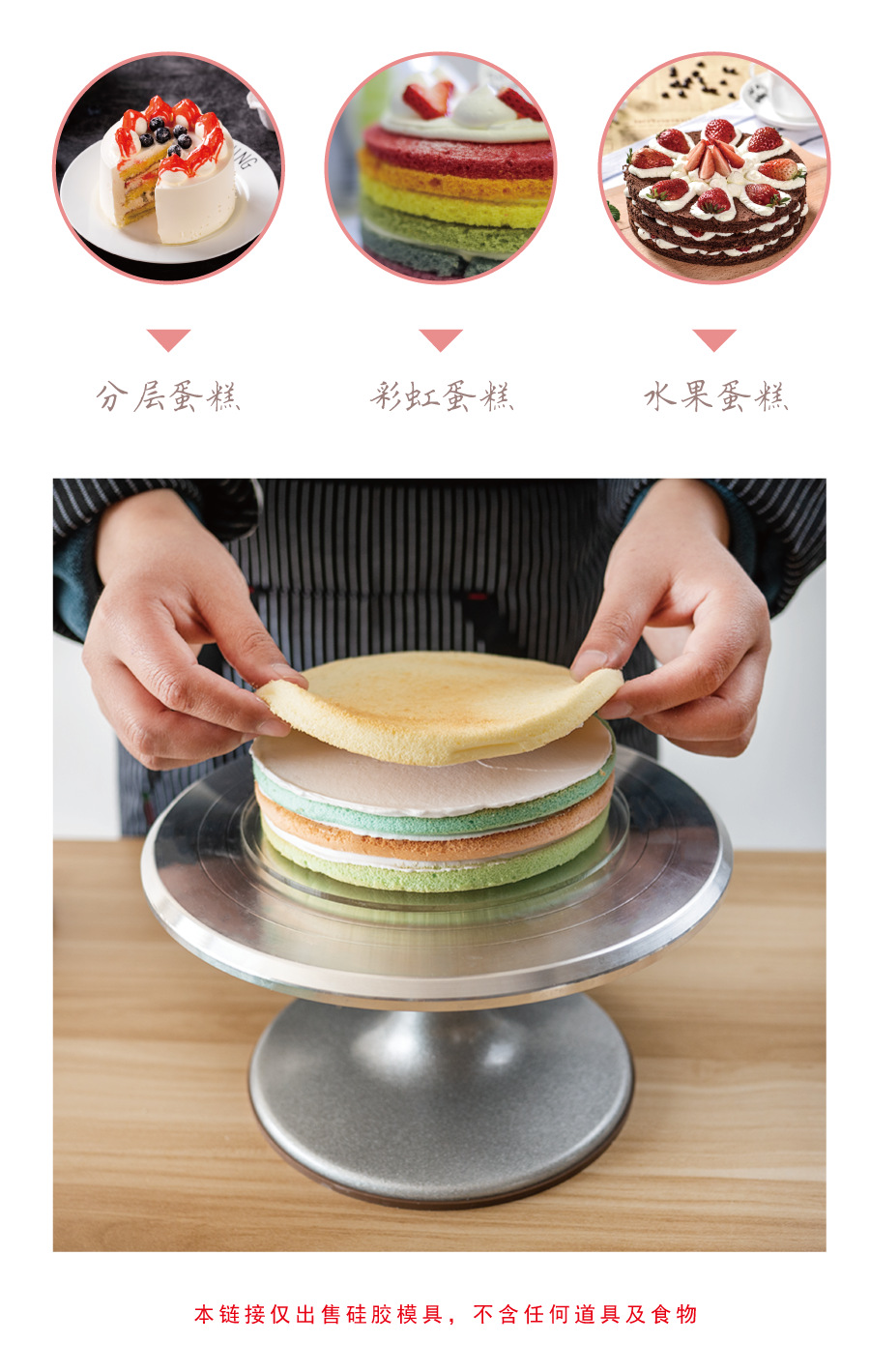 分层蛋糕

彩虹蛋糕

水果蛋糕

本链接仅出售硅胶模具，不含任何道具及食物