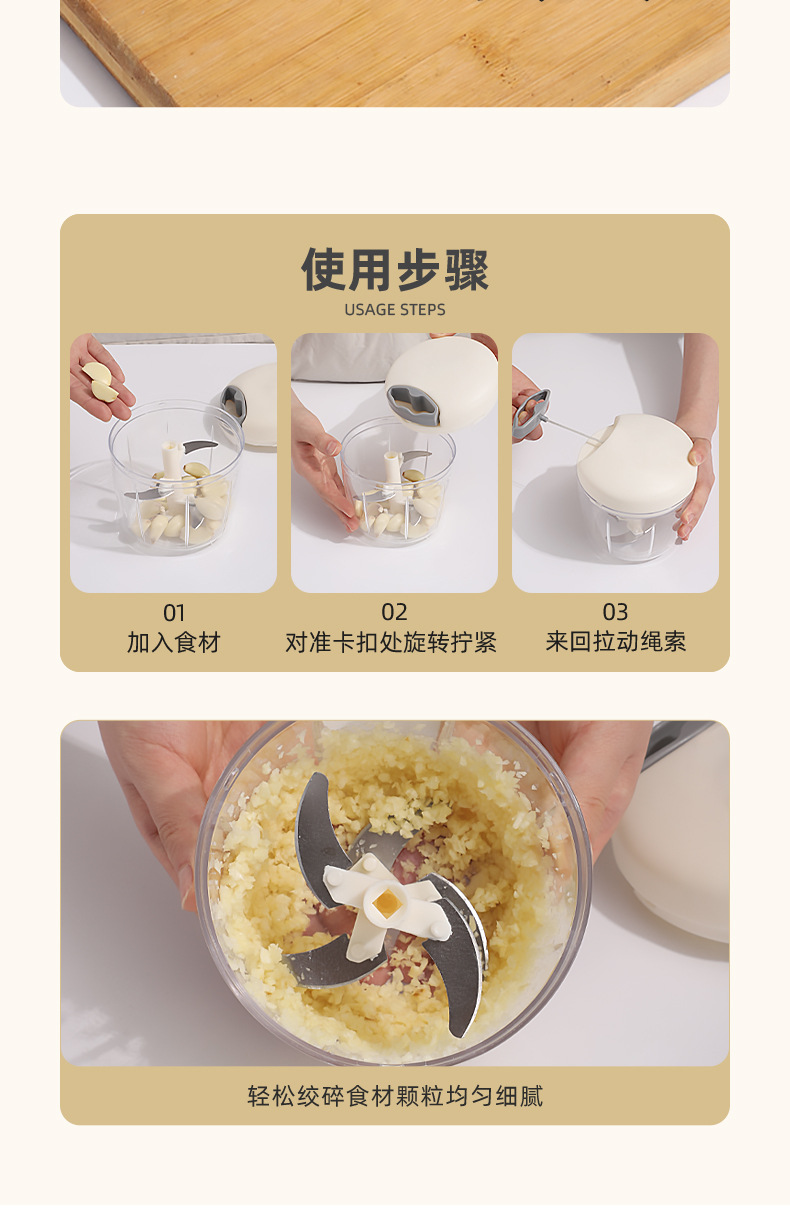 使用步骤
USAGE STEPS

01
加入食材

02
对准卡扣处旋转拧紧

03
来回拉动绳索

轻松绞碎食材颗粒均匀细腻