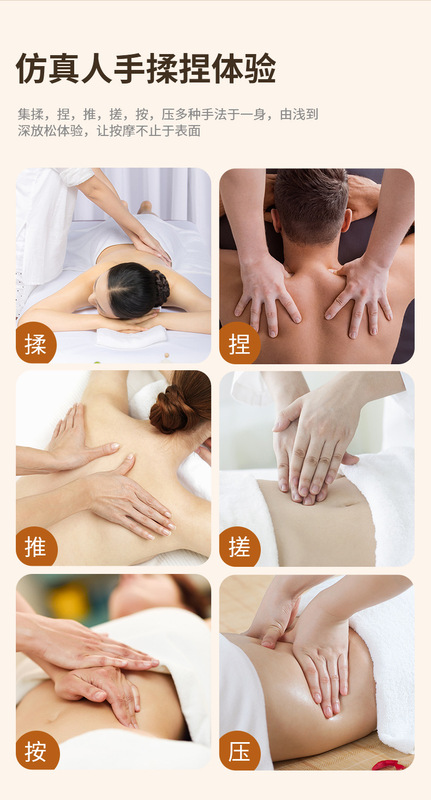 仿真人手揉捏体验

集揉，捏，推，搓，按，压多种手法于一身，由浅到深放松体验，让按摩不止于表面

揉

捏

推

搓

按

压