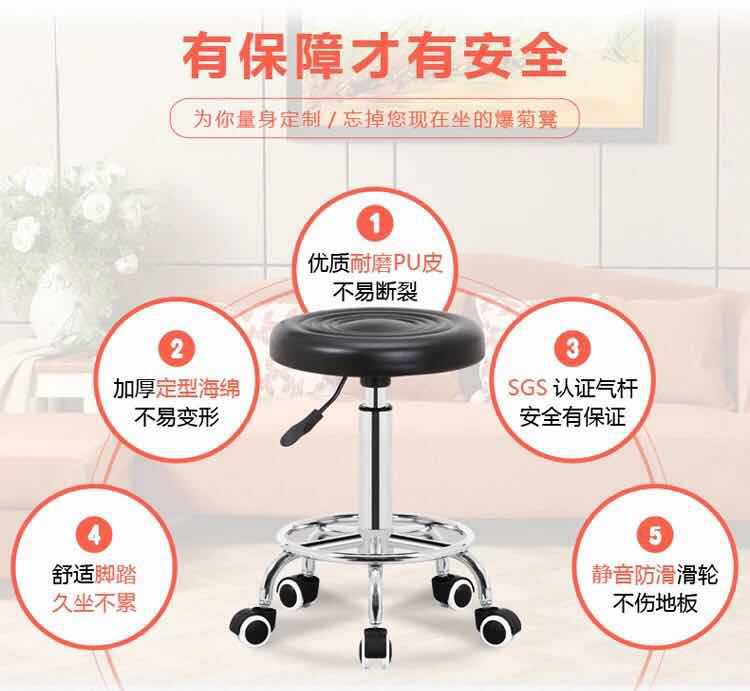 有保障才有安全

为你量身定制 / 忘掉您现在坐的爆菊凳

1
优质耐磨PU皮
不易断裂

2
加厚定型海绵
不易变形

3
SGS 认证气杆
安全有保证

4
舒适脚踏
久坐不累

5
静音防滑滑轮
不伤地板