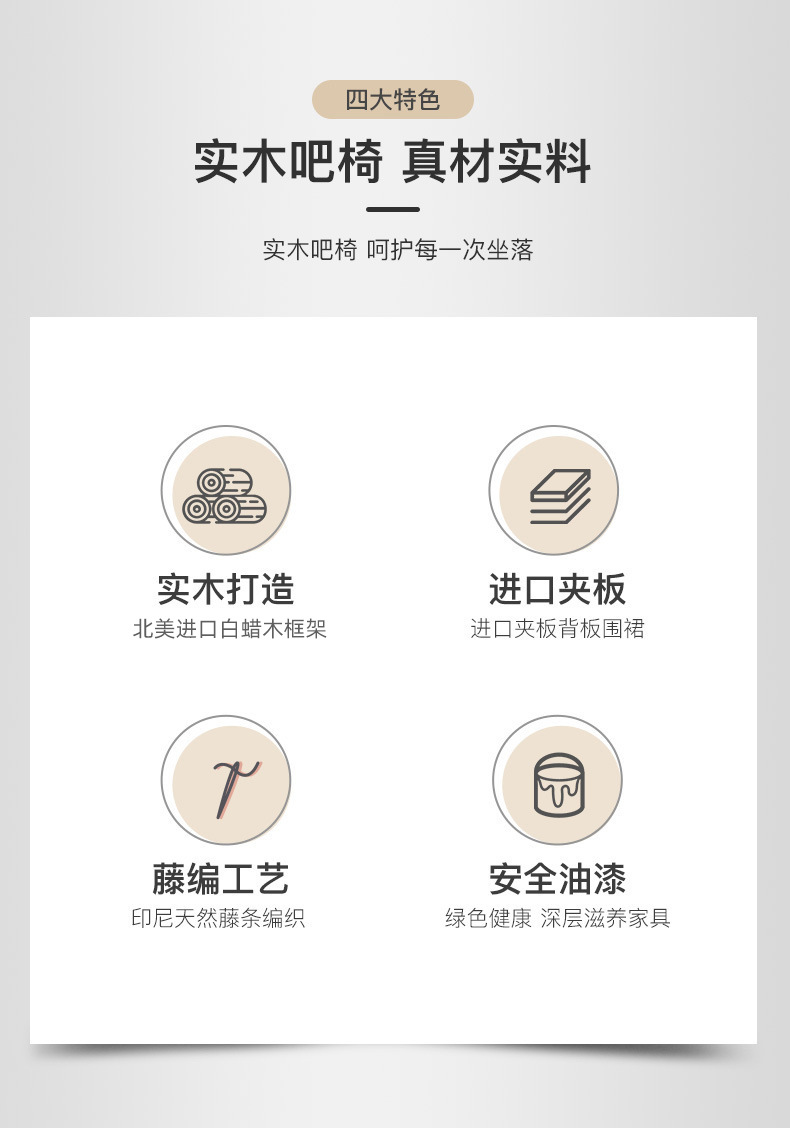 四大特色

实木吧椅 真材实料

实木吧椅 呵护每一次坐落

实木打造
北美进口白蜡木框架

进口夹板
进口夹板背板围裙

藤编工艺
印尼天然藤条编织

安全油漆
绿色健康 深层滋养家具