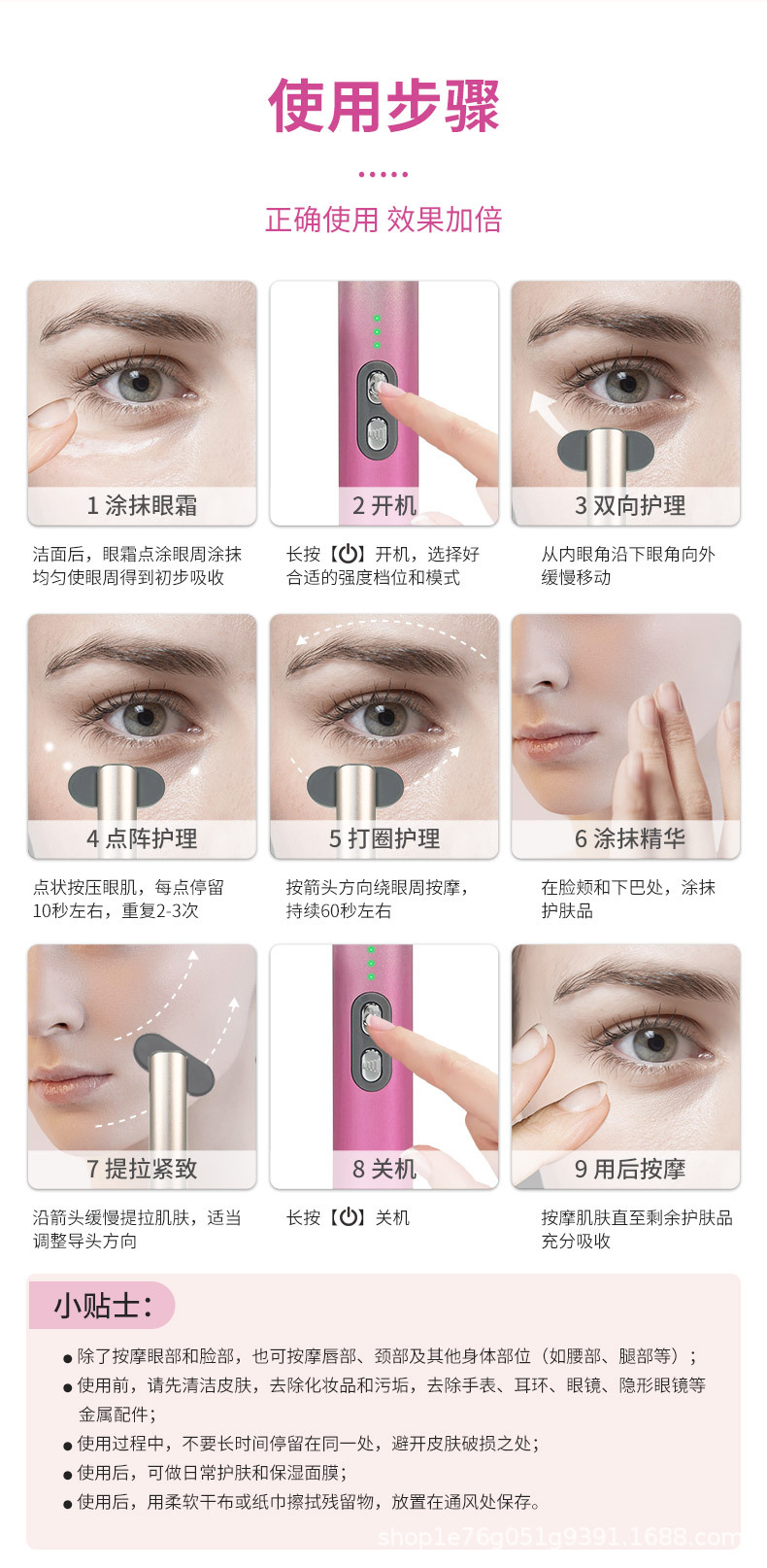 使用步骤

正确使用 效果加倍

1 涂抹眼霜

洁面后，眼霜点涂眼周涂抹均匀使眼周得到初步吸收

2 开机

长按【⏻】开机，选择好合适的强度档位和模式

3 双向护理

从内眼角沿下眼角向外缓慢移动

4 点阵护理

点状按压眼肌，每点停留10秒左右，重复2-3次

5 打圈护理

按箭头方向绕眼周按摩，持续60秒左右

6 涂抹精华

在脸颊和下巴处，涂抹护肤品

7 提拉紧致

沿箭头缓慢提拉肌肤，适当调整导头方向

8 关机

长按【⏻】关机

9 用后按摩

按摩肌肤直至剩余护肤品充分吸收

小贴士：

● 除了按摩眼部和脸部，也可按摩唇部、颈部及其他身体部位（如腰部、腿部等）；
● 使用前，请先清洁皮肤，去除化妆品和污垢，去除手表、耳环、眼镜、隐形眼镜等金属配件；
● 使用过程中，不要长时间停留在同一处，避开皮肤破损之处；
● 使用后，可做日常护肤和保湿面膜；
● 使用后，用柔软干布或纸巾擦拭残留物，放置在通风处保存。

shop1e76g051g9391.1688.com