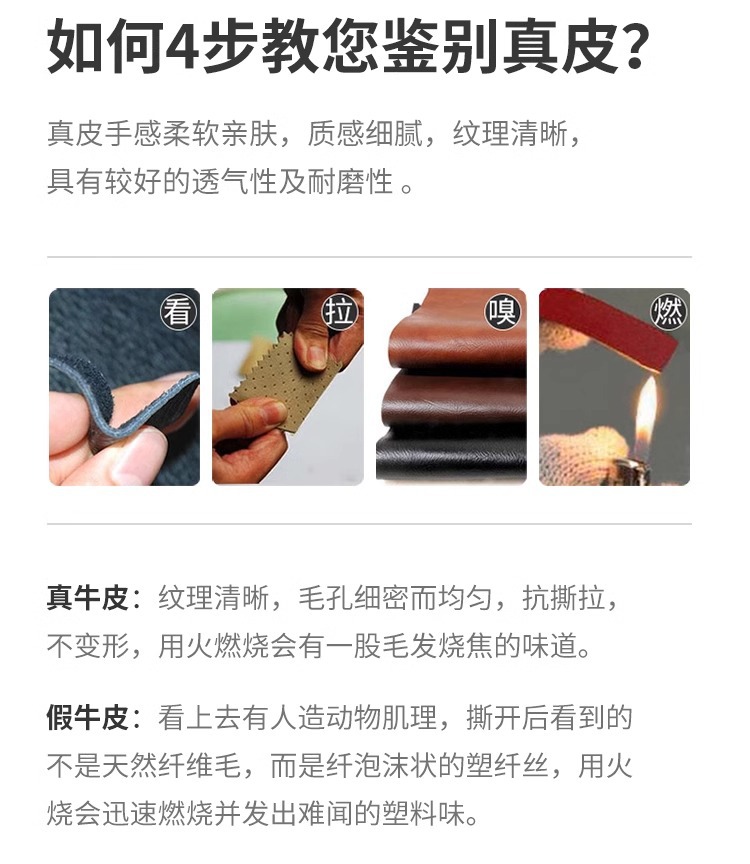 如何4步教您鉴别真皮?

真皮手感柔软亲肤，质感细腻，纹理清晰，具有较好的透气性及耐磨性 。

看

拉

嗅

燃

真牛皮：纹理清晰，毛孔细密而均匀，抗撕拉，不变形，用火燃烧会有一股毛发烧焦的味道。

假牛皮：看上去有人造动物肌理，撕开后看到的不是天然纤维毛，而是纤泡沫状的塑纤丝，用火烧会迅速燃烧并发出难闻的塑料味。