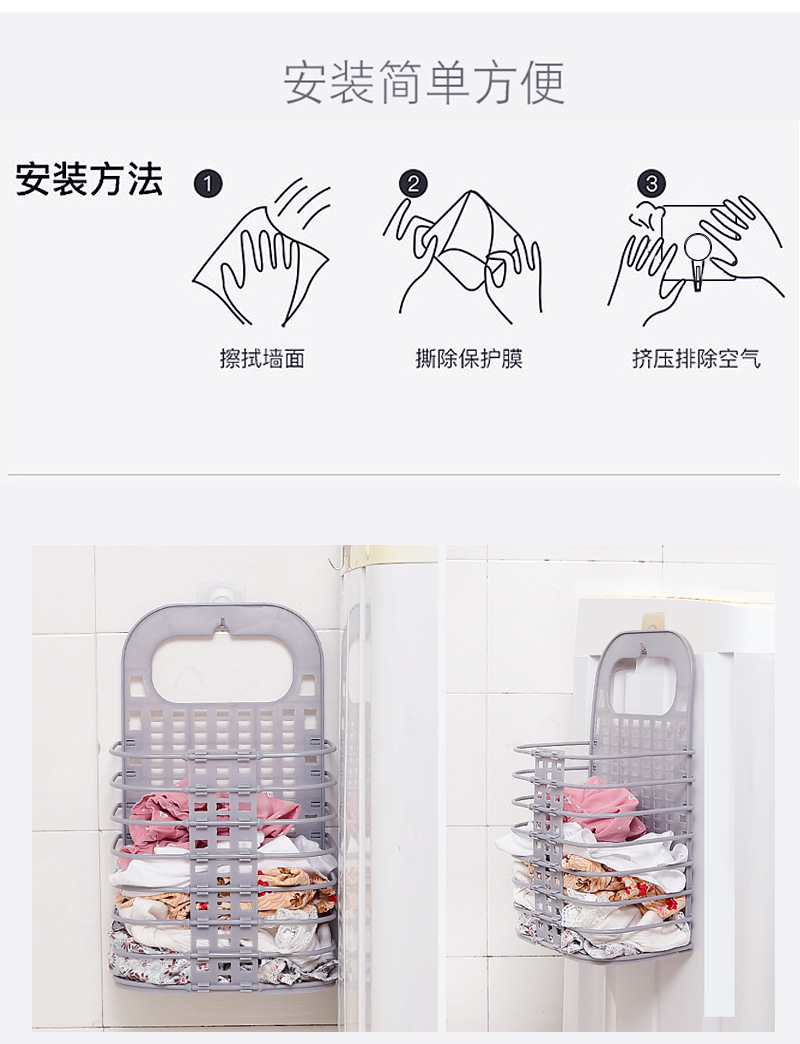 安装简单方便

安装方法

1
擦拭墙面

2
撕除保护膜

3
挤压排除空气