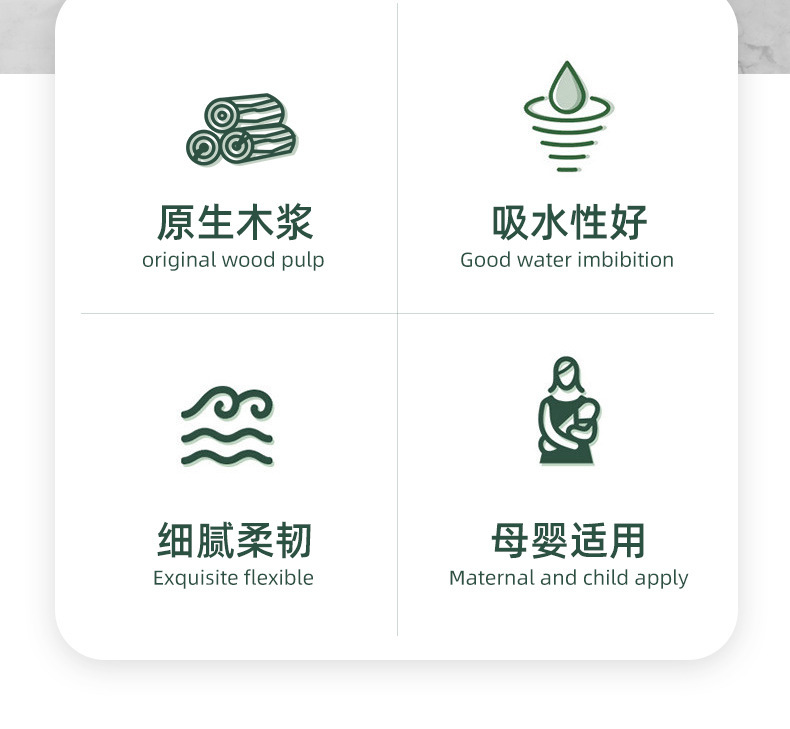 原生木浆
original wood pulp

吸水性好
Good water imbibition

细腻柔韧
Exquisite flexible

母婴适用
Maternal and child apply