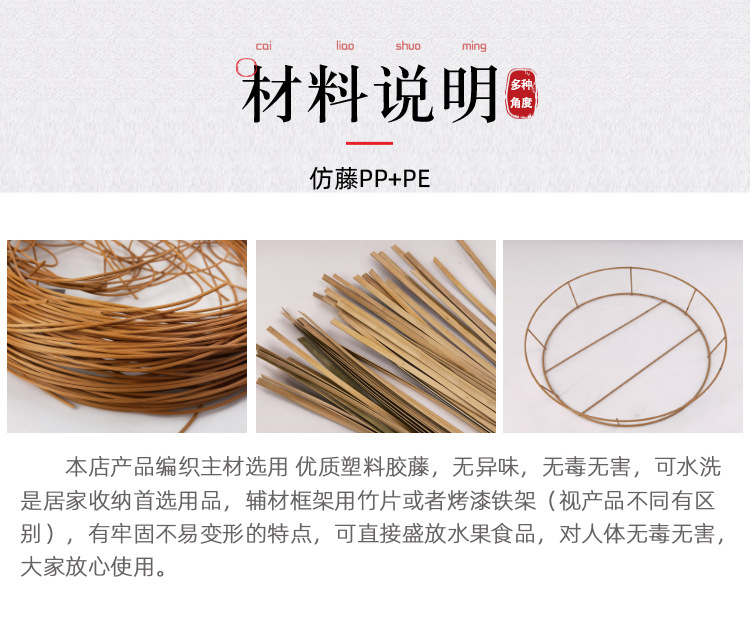 cai liao shuo ming

材料说明

多种角度

仿藤PP+PE

本店产品编织主材选用 优质塑料胶藤，无异味，无毒无害，可水洗是居家收纳首选用品，辅材框架用竹片或者烤漆铁架（视产品不同有区别），有牢固不易变形的特点，可直接盛放水果食品，对人体无毒无害，大家放心使用。