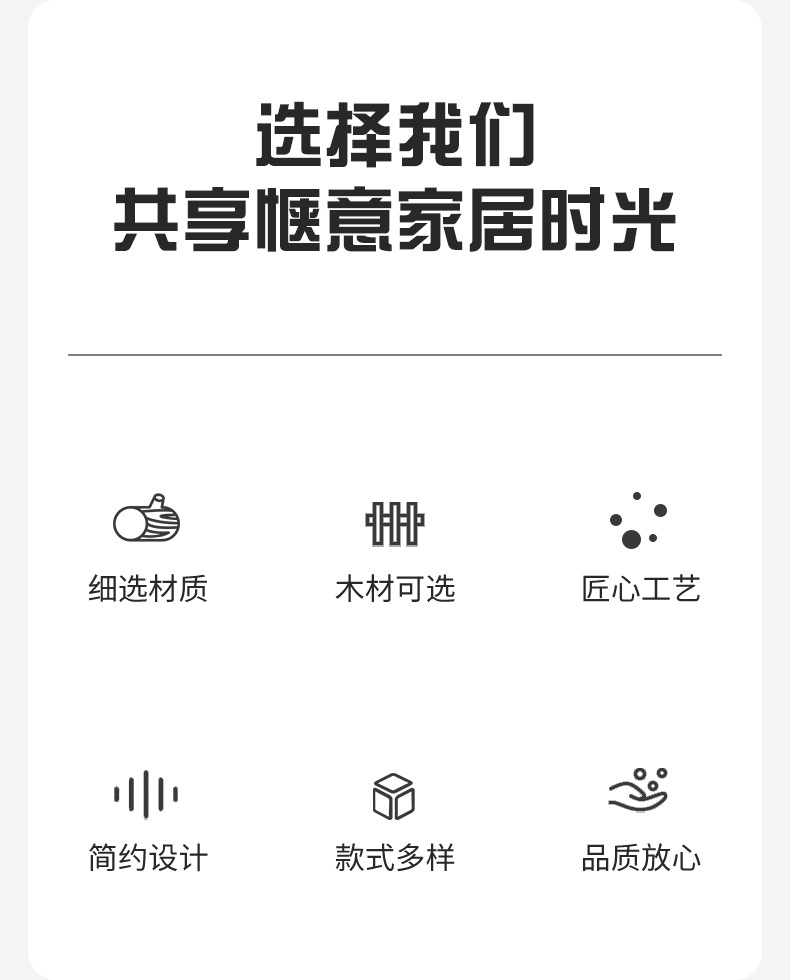 选择我们
共享惬意家居时光

细选材质

木材可选

匠心工艺

简约设计

款式多样

品质放心