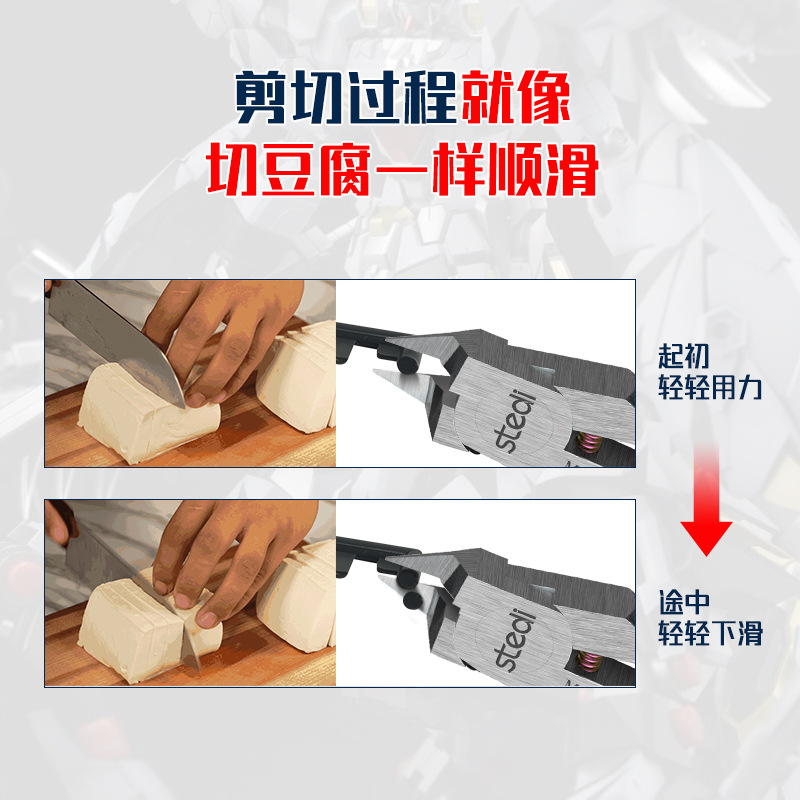 剪切过程就像
切豆腐一样顺滑

stedi

起初
轻轻用力

stedi

途中
轻轻下滑