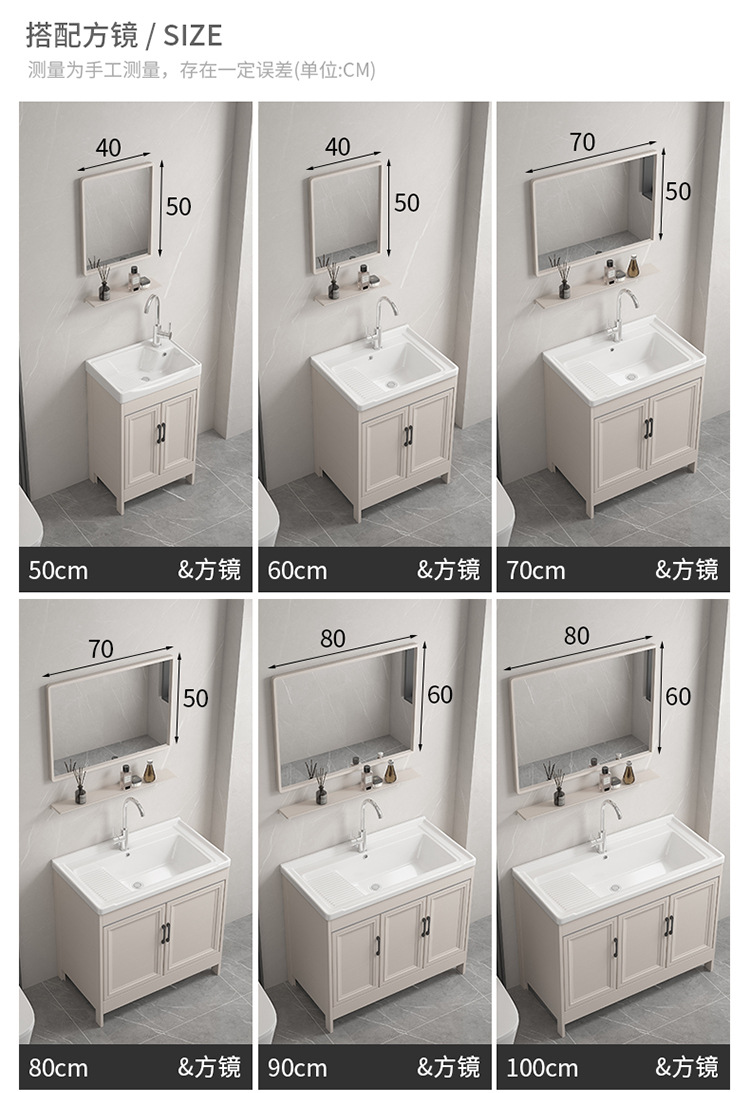 搭配方镜 / SIZE

测量为手工测量，存在一定误差(单位:CM)

40

50

50cm &方镜

40

50

60cm &方镜

70

50

70cm &方镜

70

50

80cm &方镜

80

60

90cm &方镜

80

60

100cm &方镜