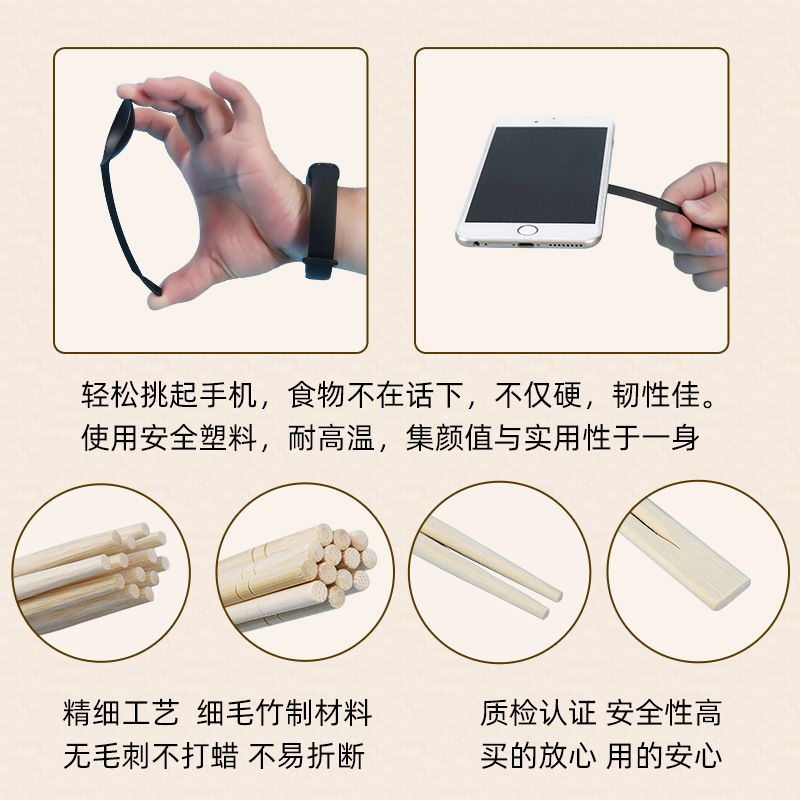 轻松挑起手机，食物不在话下，不仅硬，韧性佳。
使用安全塑料，耐高温，集颜值与实用性于一身

精细工艺 细毛竹制材料
无毛刺不打蜡 不易折断

质检认证 安全性高
买的放心 用的安心