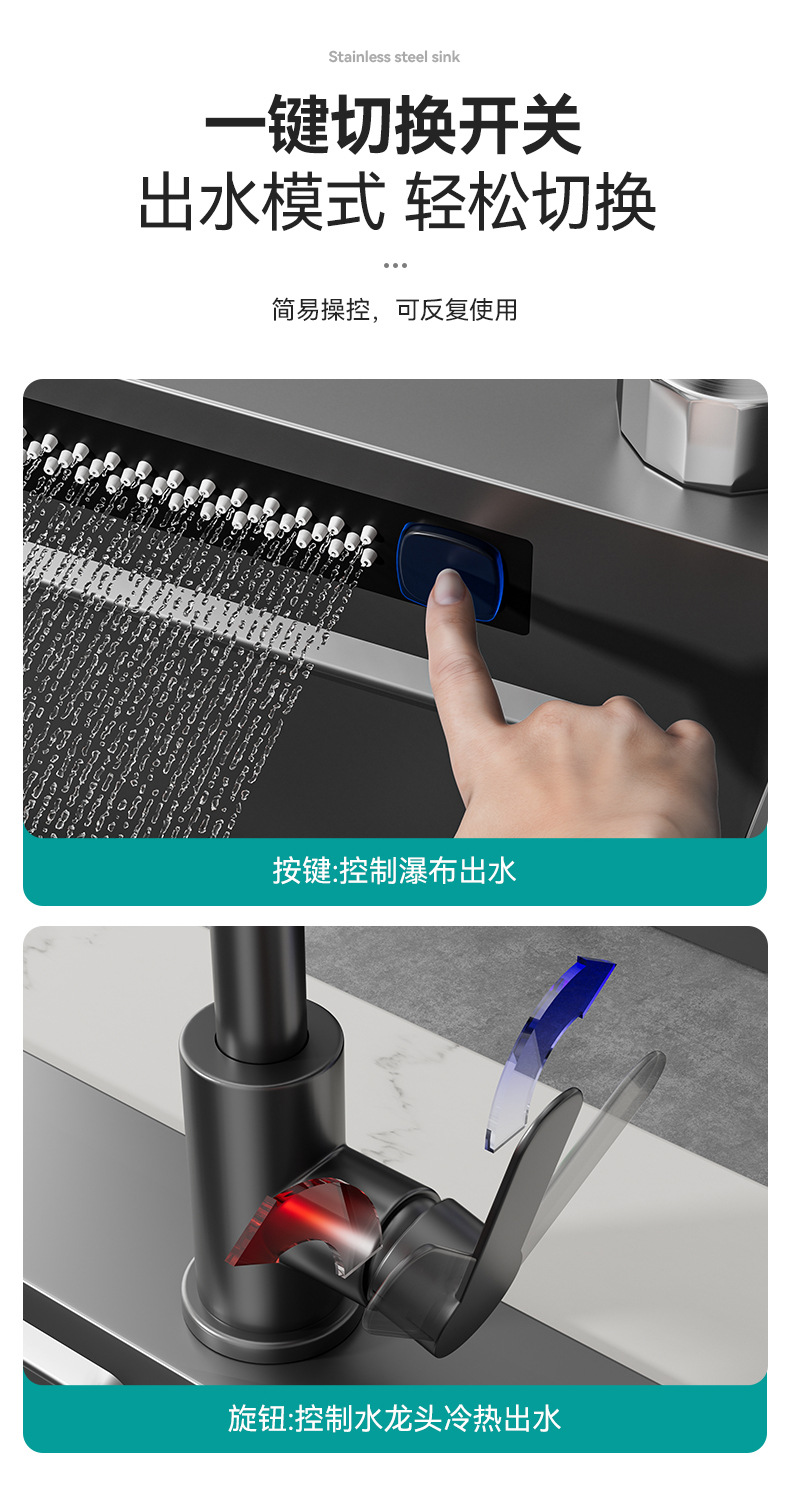 Stainless steel sink

一键切换开关
出水模式 轻松切换

简易操控，可反复使用

按键:控制瀑布出水

旋钮:控制水龙头冷热出水