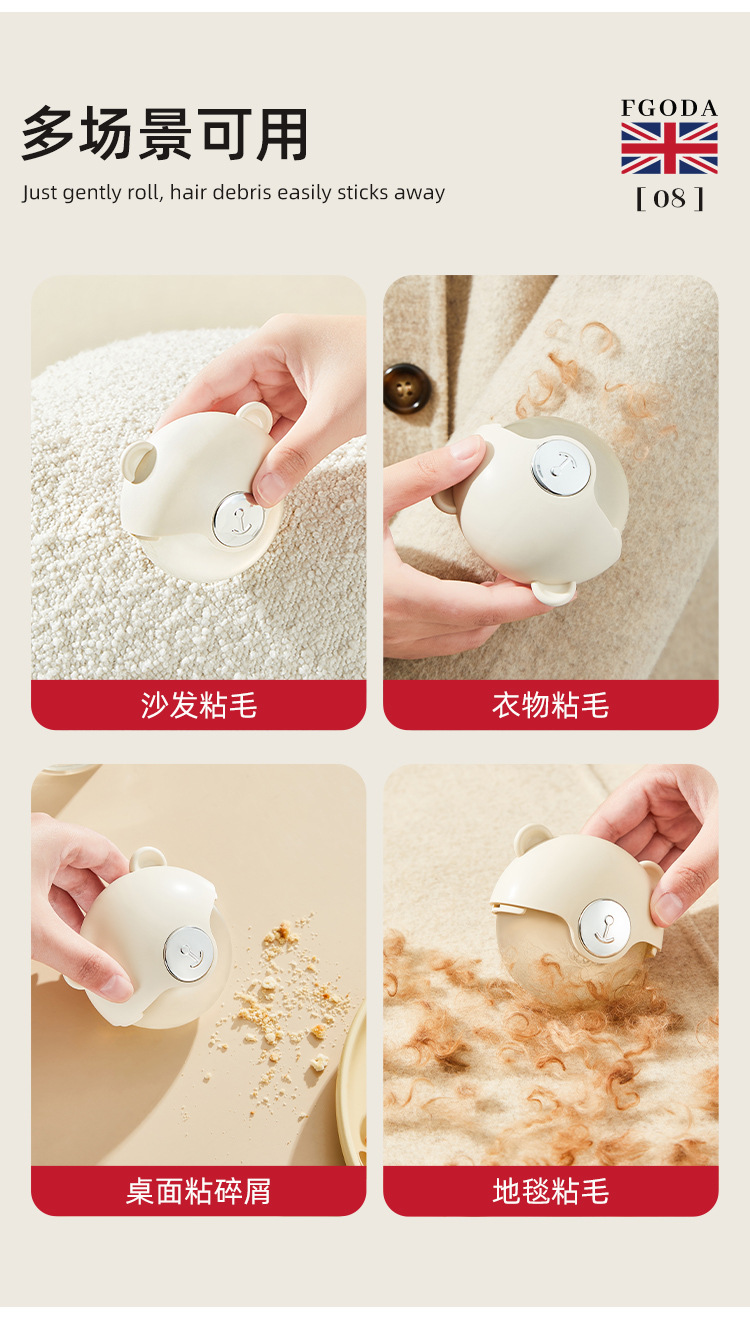 多场景可用
Just gently roll, hair debris easily sticks away

FGODA
[ 08 ]

沙发粘毛

衣物粘毛

桌面粘碎屑

地毯粘毛