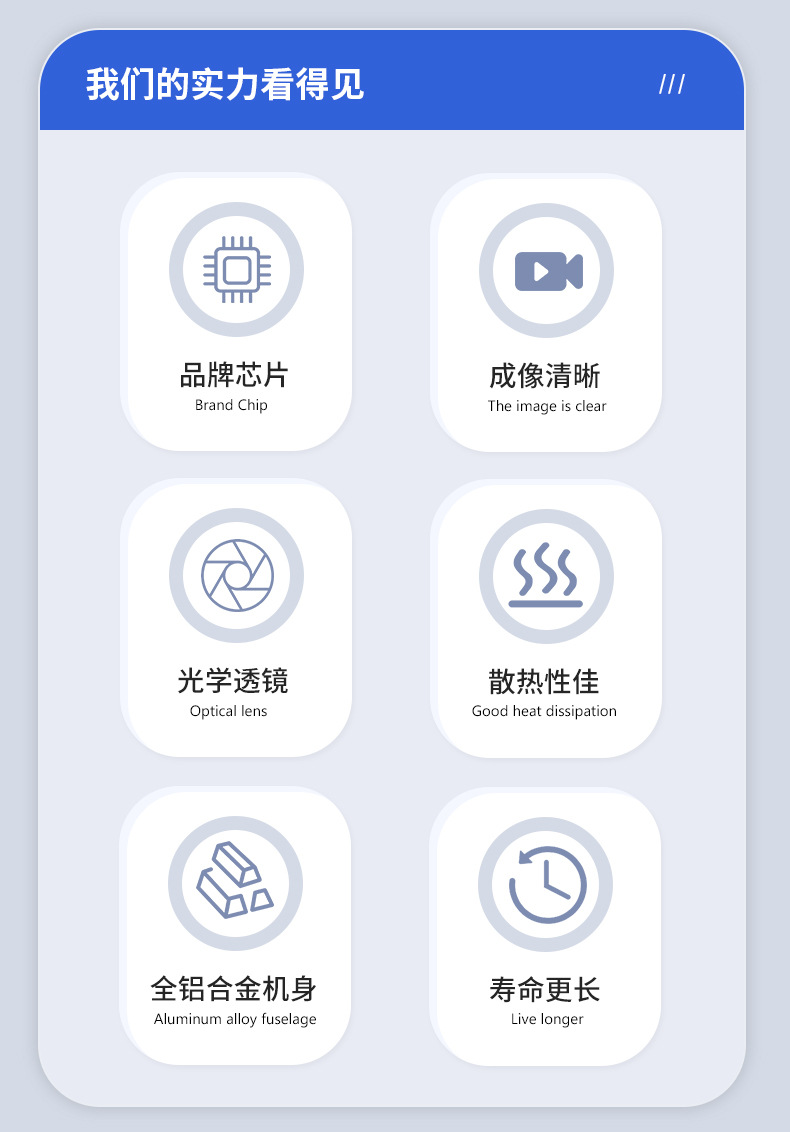 我们的实力看得见

///

品牌芯片
Brand Chip

成像清晰
The image is clear

光学透镜
Optical lens

散热性佳
Good heat dissipation

全铝合金机身
Aluminum alloy fuselage

寿命更长
Live longer