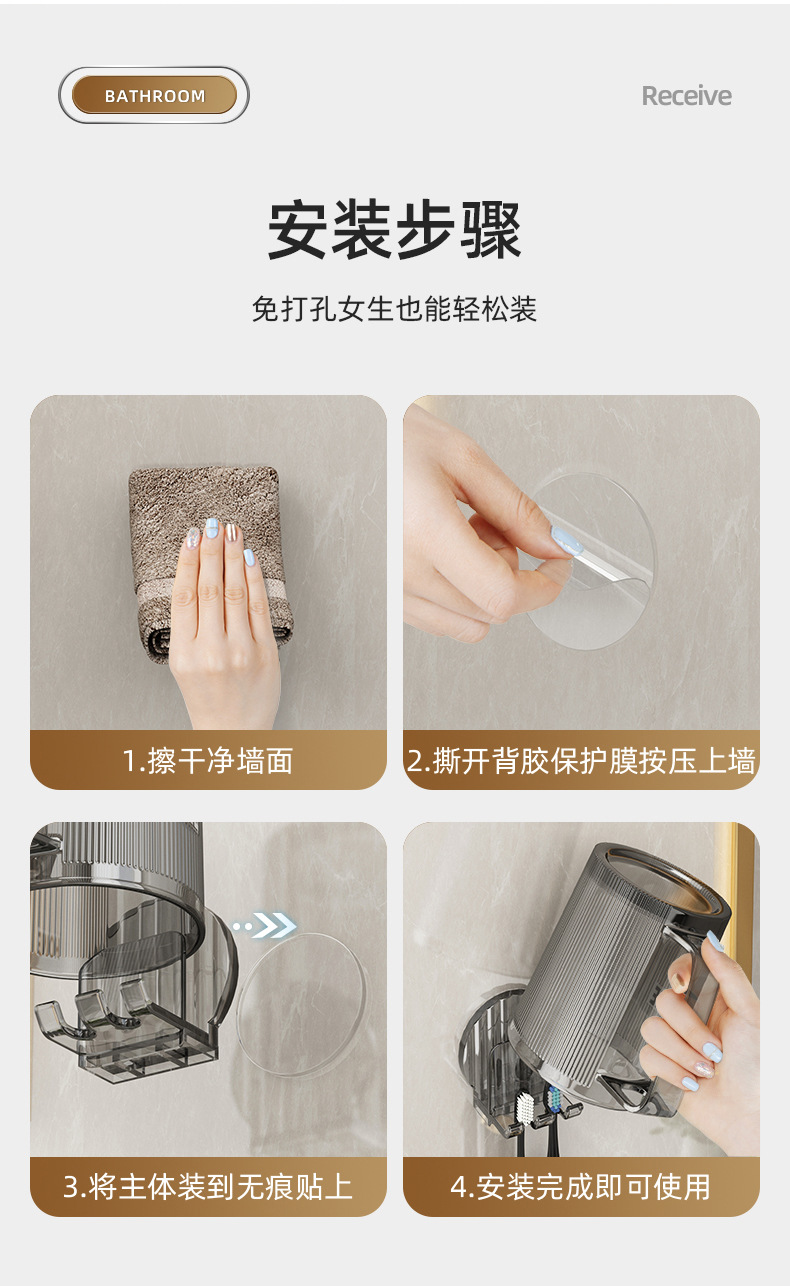 BATHROOM

Receive

安装步骤

免打孔女生也能轻松装

1.擦干净墙面

2.撕开背胶保护膜按压上墙

3.将主体装到无痕贴上

4.安装完成即可使用