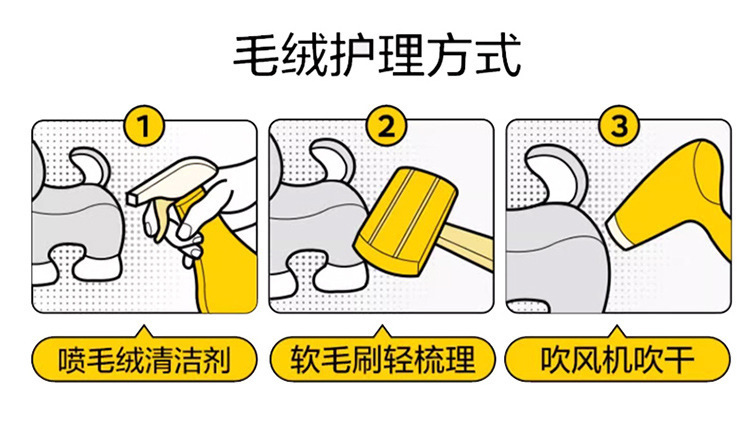 毛绒护理方式

1

2

3

喷毛绒清洁剂

软毛刷轻梳理

吹风机吹干