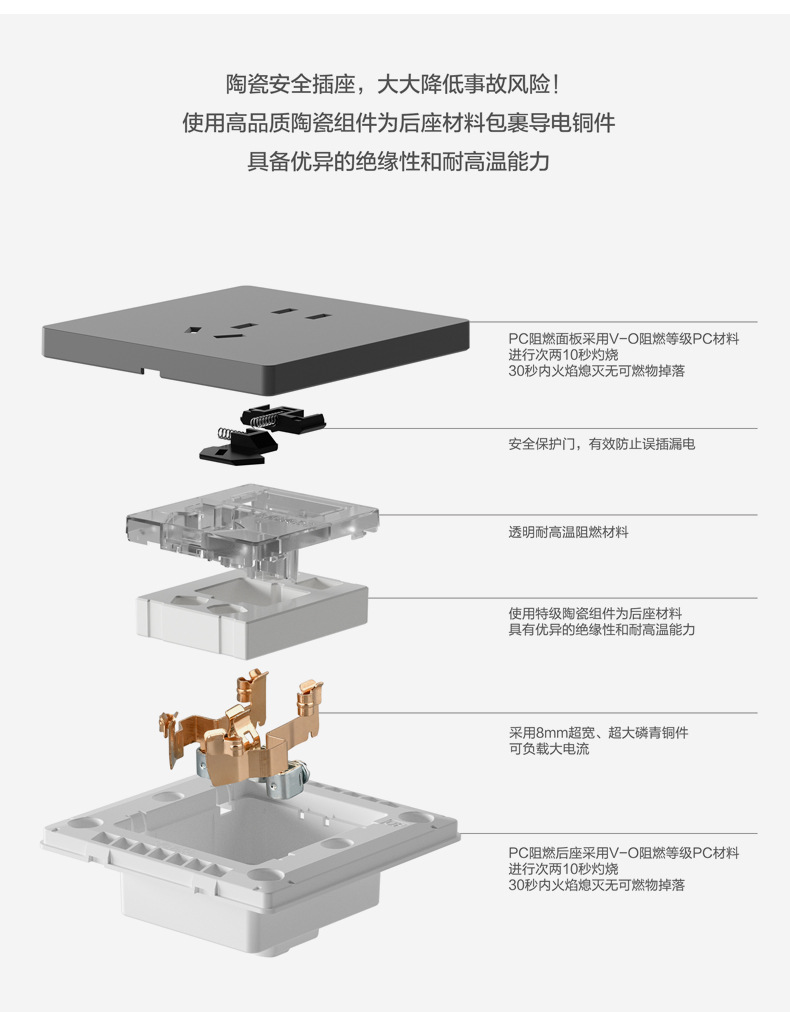 陶瓷安全插座，大大降低事故风险！
使用高品质陶瓷组件为后座材料包裹导电铜件
具备优异的绝缘性和耐高温能力

PC阻燃面板采用V-O阻燃等级PC材料
进行次两10秒灼烧
30秒内火焰熄灭无可燃物掉落

安全保护门，有效防止误插漏电

透明耐高温阻燃材料

使用特级陶瓷组件为后座材料
具有优异的绝缘性和耐高温能力

采用8mm超宽、超大磷青铜件
可负载大电流

PC阻燃后座采用V-O阻燃等级PC材料
进行次两10秒灼烧
30秒内火焰熄灭无可燃物掉落