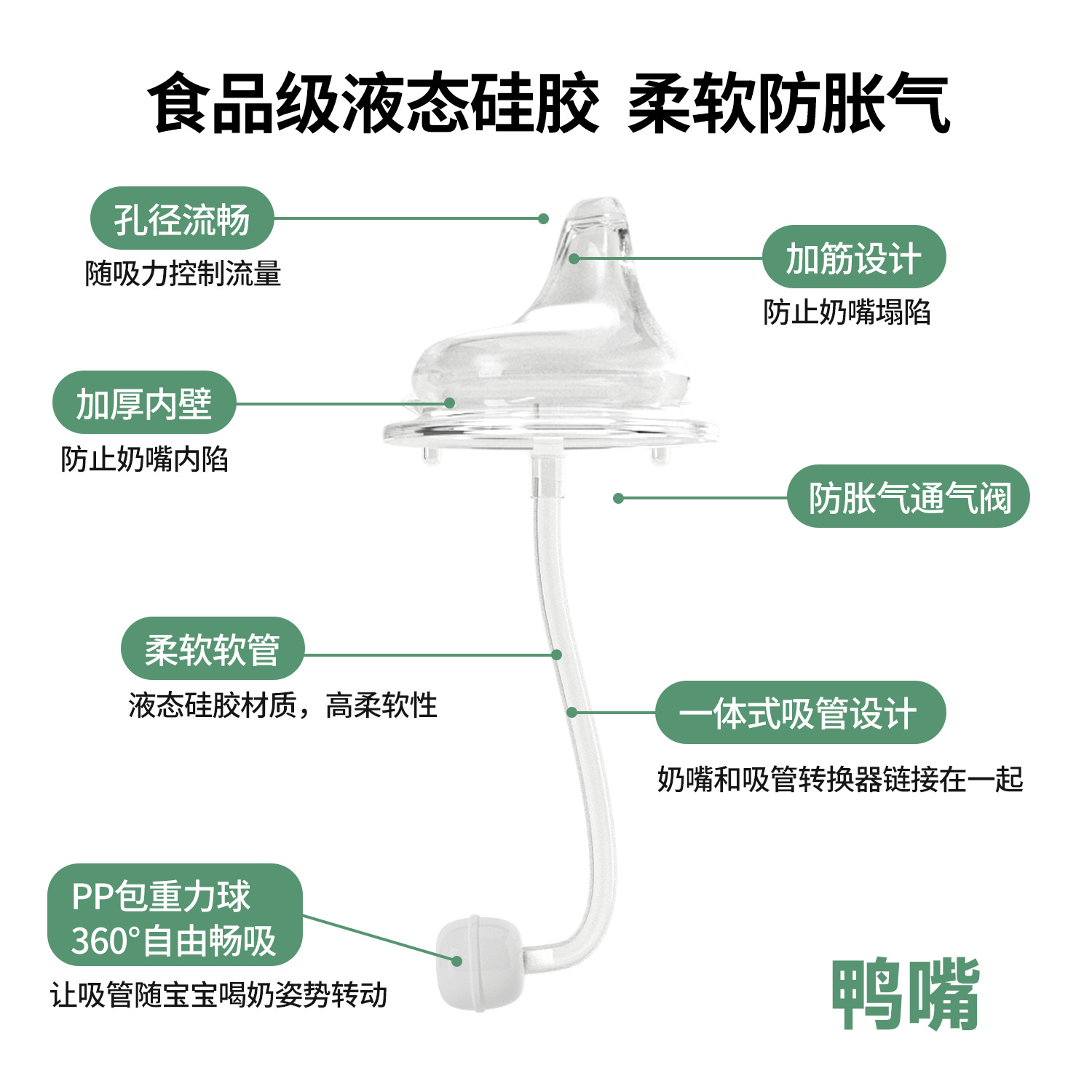 食品级液态硅胶 柔软防胀气

孔径流畅
随吸力控制流量

加筋设计
防止奶嘴塌陷

加厚内壁
防止奶嘴内陷

防胀气通气阀

柔软软管
液态硅胶材质，高柔软性

一体式吸管设计
奶嘴和吸管转换器链接在一起

PP包重力球
360°自由畅吸
让吸管随宝宝喝奶姿势转动

鸭嘴