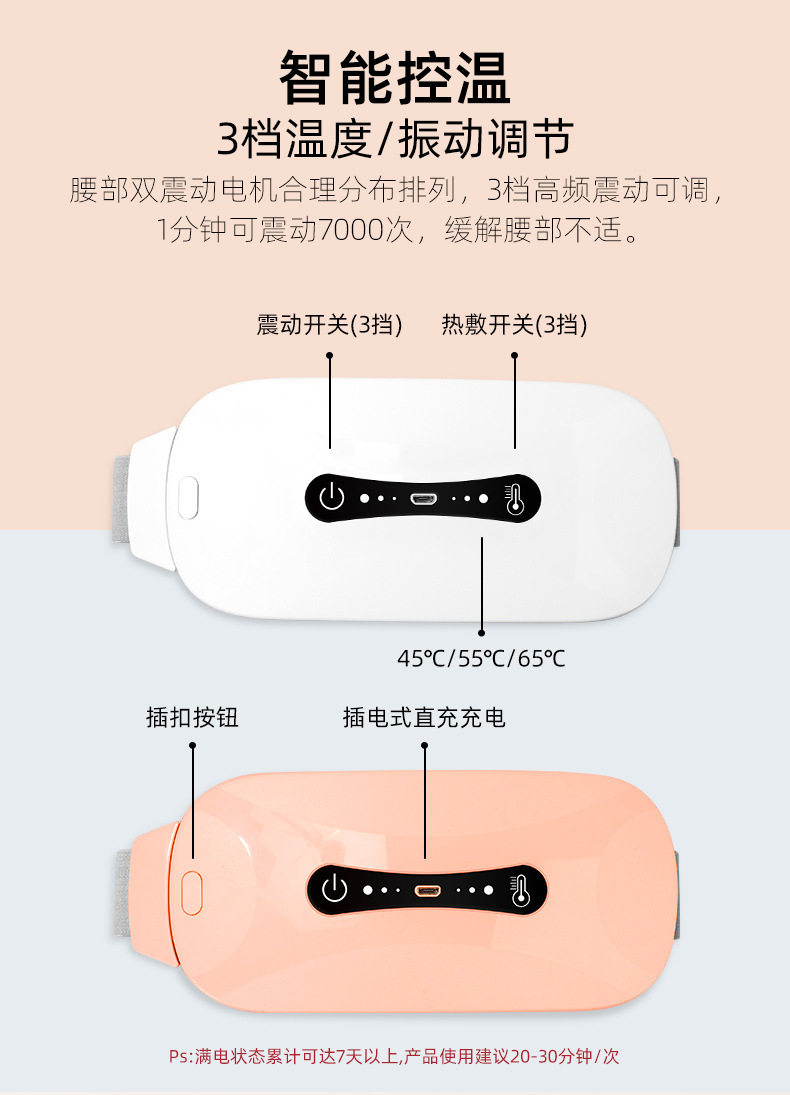 智能控温
3档温度/振动调节
腰部双震动电机合理分布排列，3档高频震动可调，1分钟可震动7000次，缓解腰部不适。

震动开关(3挡)
热敷开关(3挡)
45℃/55℃/65℃

插扣按钮
插电式直充充电

Ps:满电状态累计可达7天以上,产品使用建议20-30分钟/次